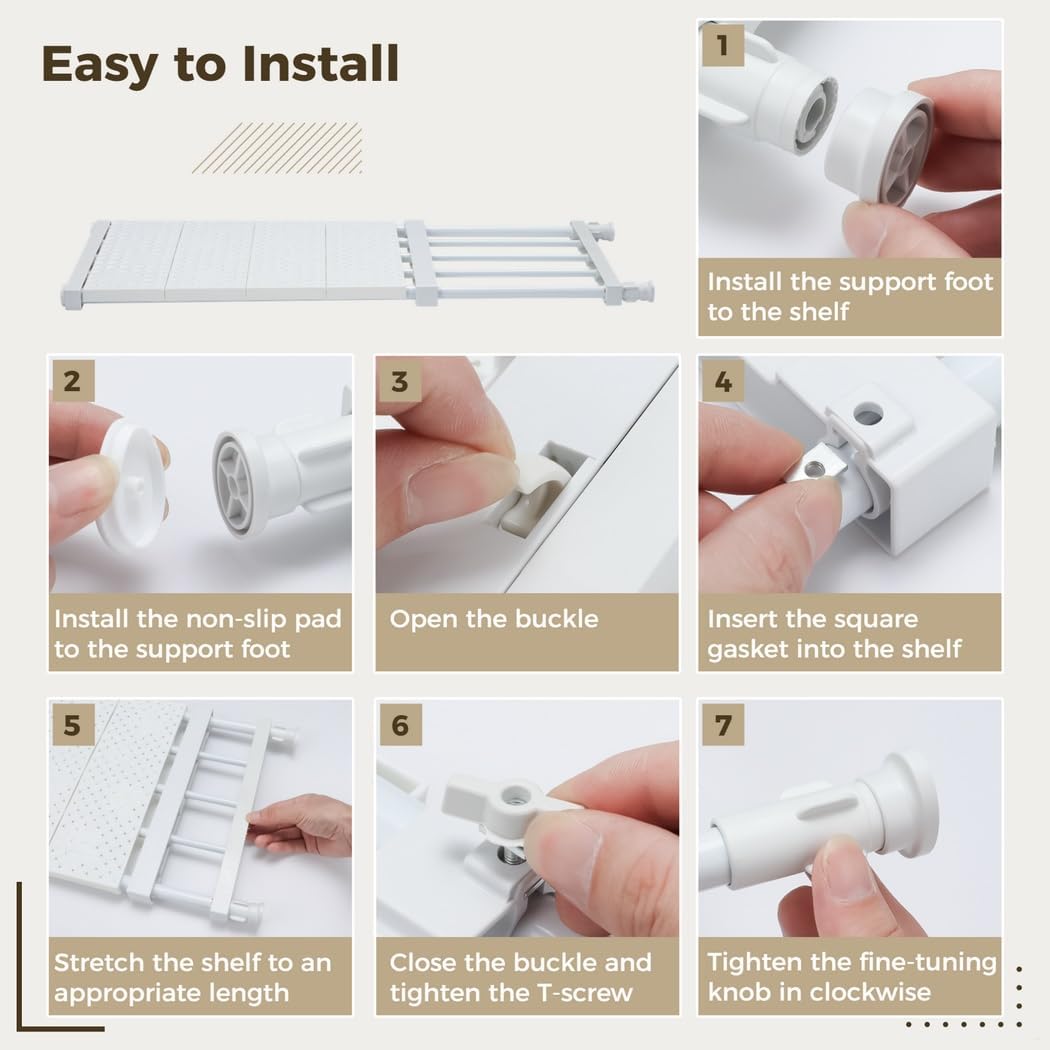 Easy to Install

1

Install the support foot to the shelf

2

Install the non-slip pad to the support foot

3

Open the buckle

4

Insert the square gasket into the shelf

5

Stretch the shelf to an appropriate length

6

Close the buckle and tighten the T-screw

7

Tighten the fine-tuning knob in clockwise