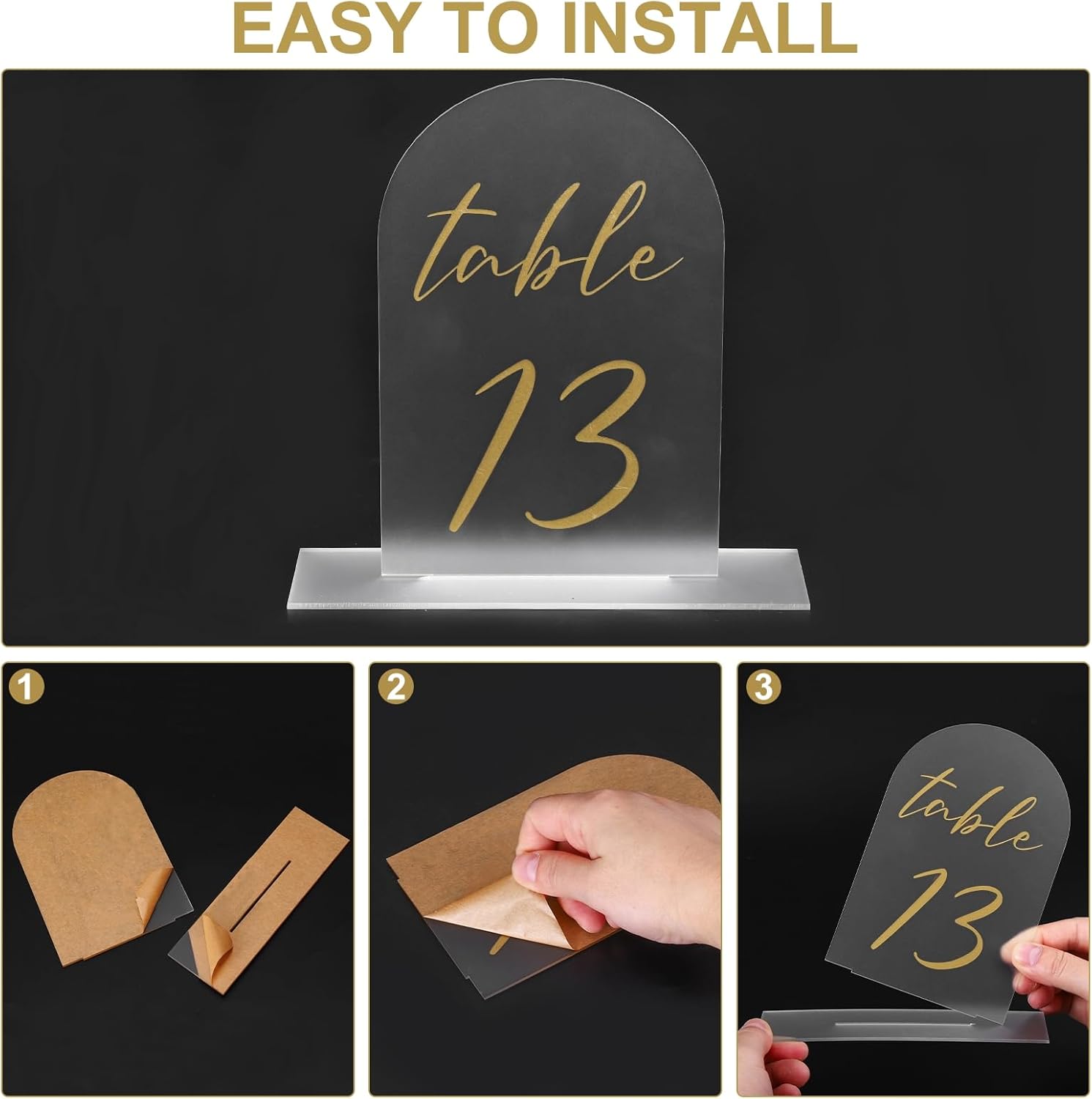 EASY TO INSTALL

table
13

1

2

3

table
13