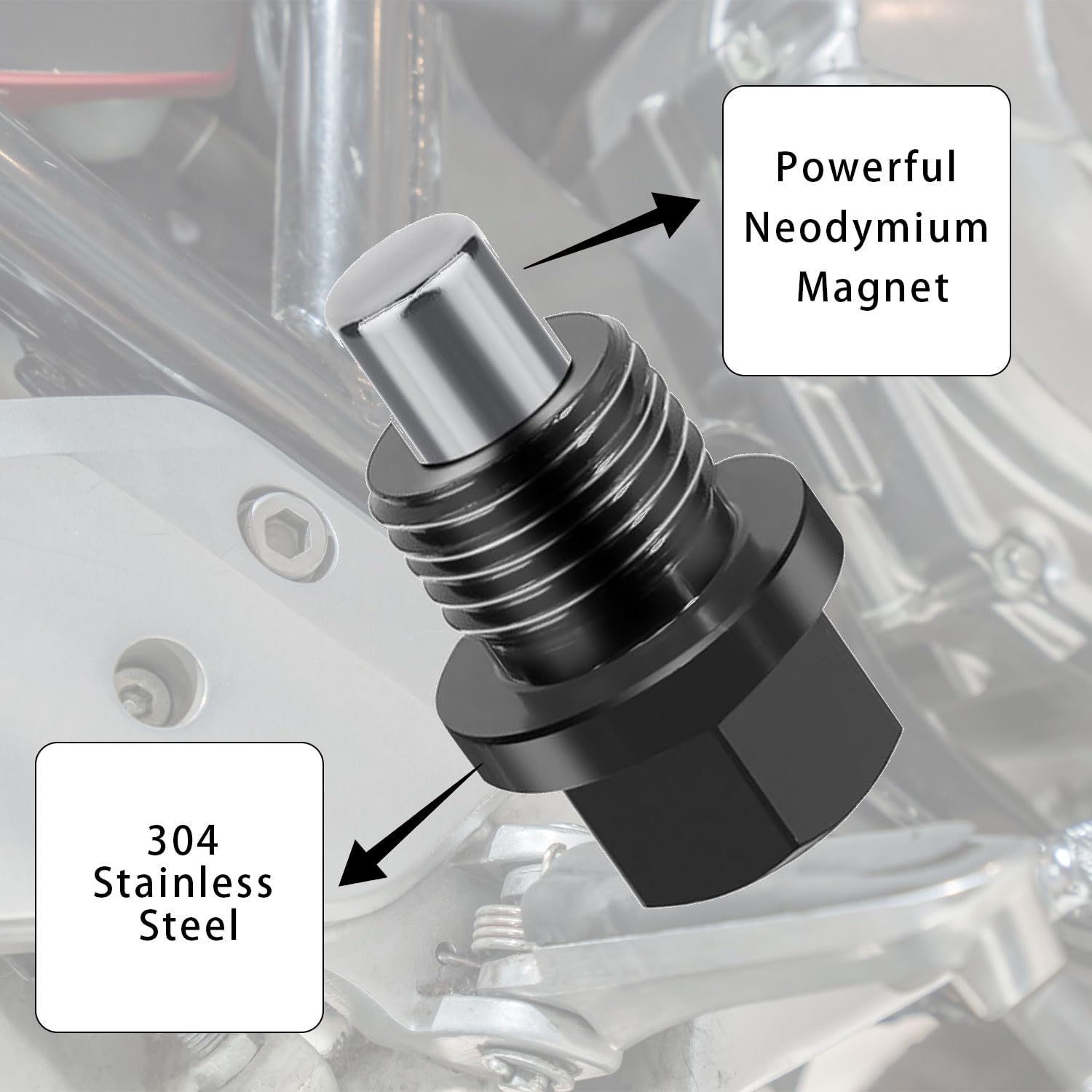 Powerful Neodymium Magnet

304 Stainless Steel