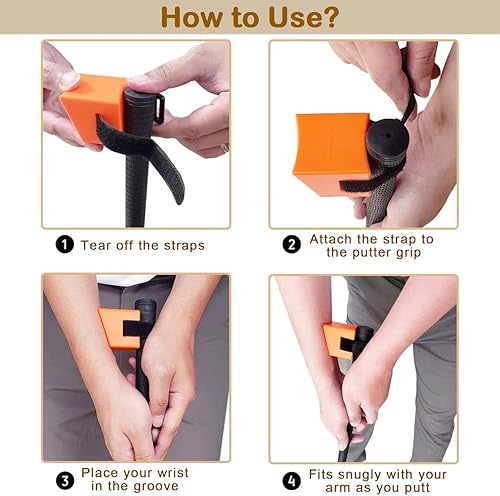 How to Use?

1 Tear off the straps

2 Attach the strap to the putter grip

3 Place your wrist in the groove

4 Fits snugly with your arm as you putt