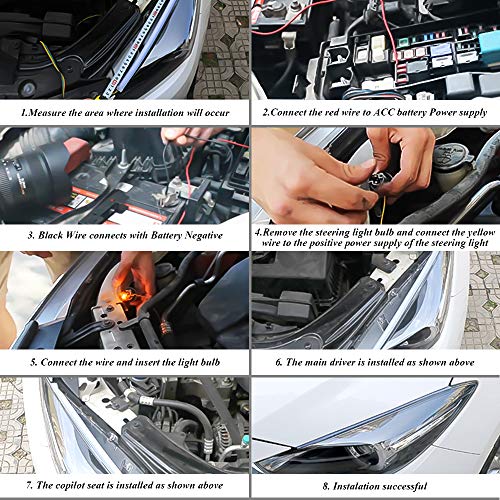 1.Measure the area where installation will occur

2.Connect the red wire to ACC battery Power supply

3. Black Wire connects with Battery Negative

4.Remove the steering light bulb and connect the yellow wire to the positive power supply of the steering light

5. Connect the wire and insert the light bulb

6. The main driver is installed as shown above

7. The copilot seat is installed as shown above

8. Instalation successful