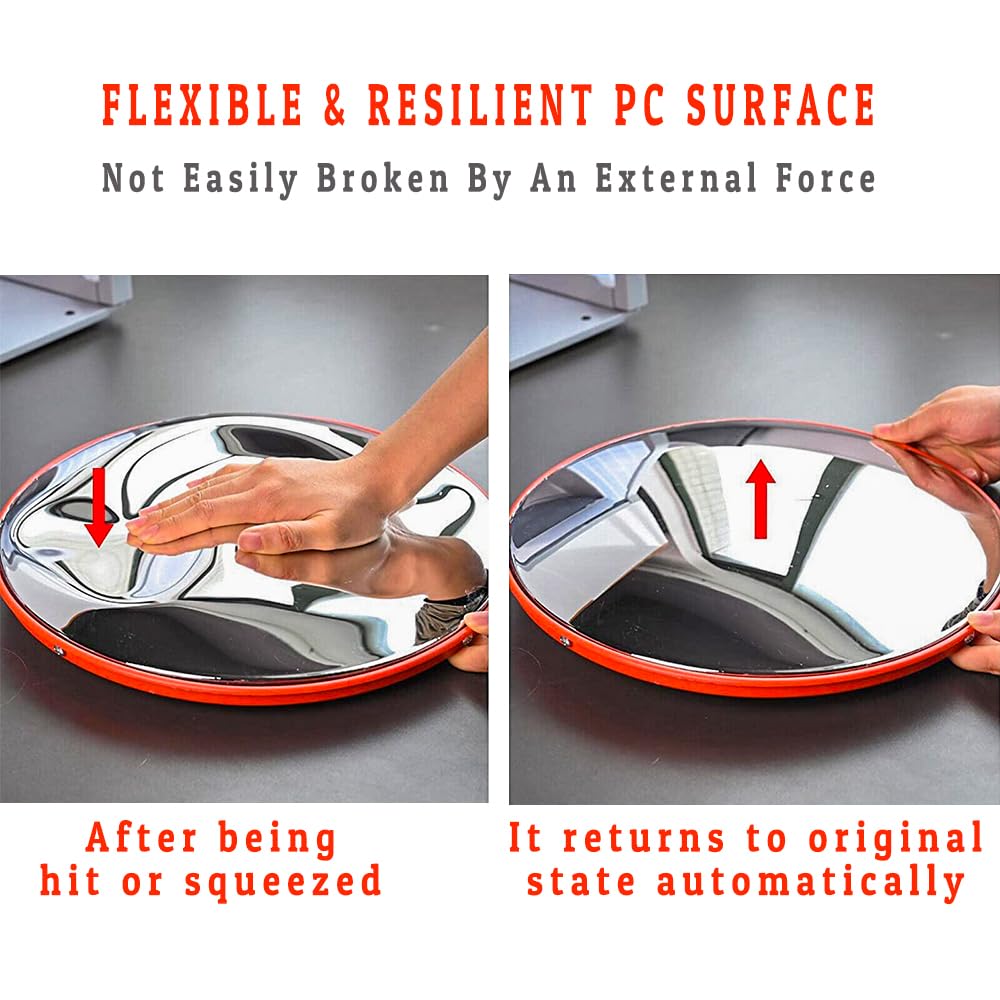 FLEXIBLE & RESILIENT PC SURFACE

Not Easily Broken By An External Force

After being hit or squeezed

It returns to original state automatically