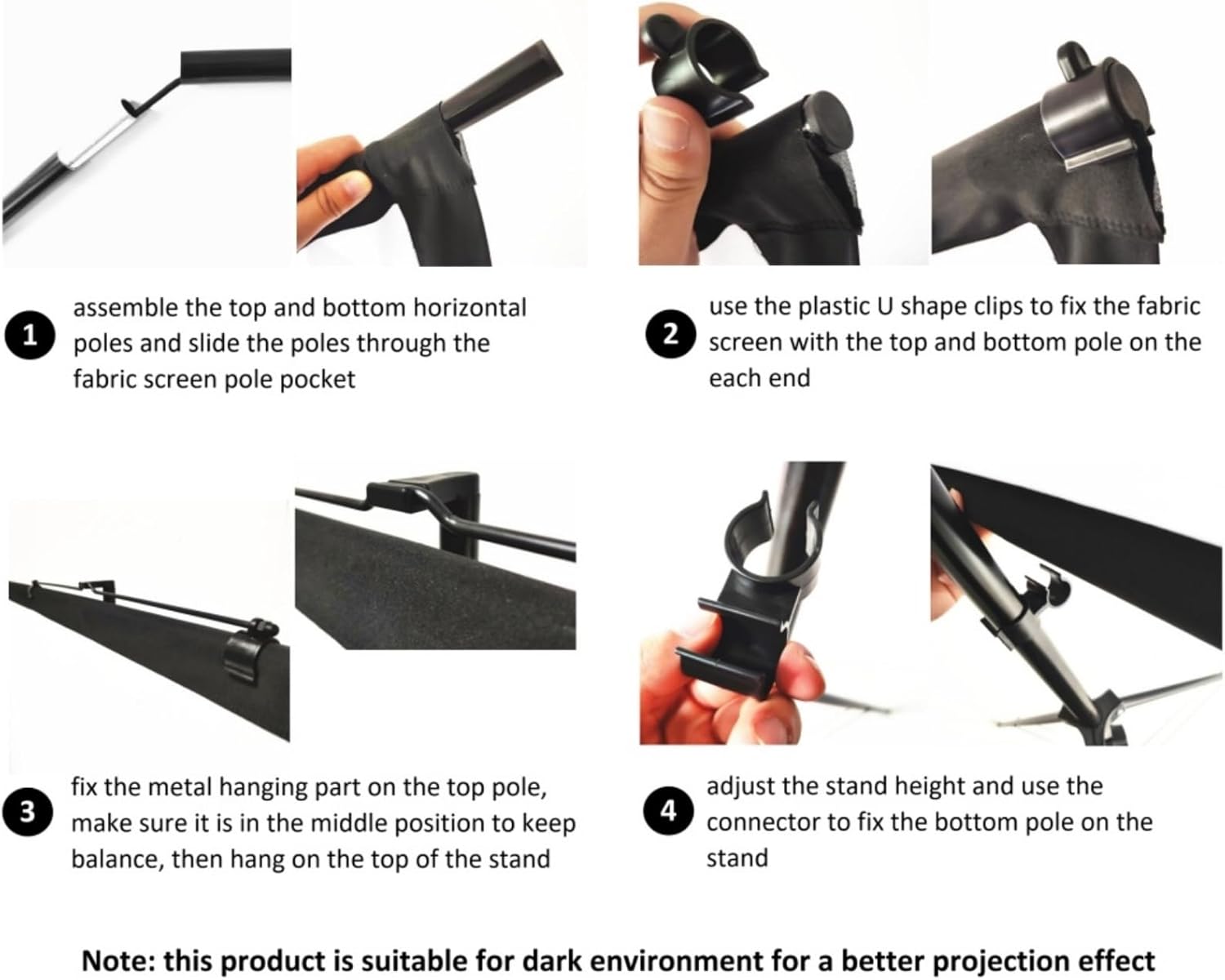 1 assemble the top and bottom horizontal poles and slide the poles through the fabric screen pole pocket

2 use the plastic U shape clips to fix the fabric screen with the top and bottom pole on the each end

3 fix the metal hanging part on the top pole, make sure it is in the middle position to keep balance, then hang on the top of the stand

4 adjust the stand height and use the connector to fix the bottom pole on the stand

Note: this product is suitable for dark environment for a better projection effect