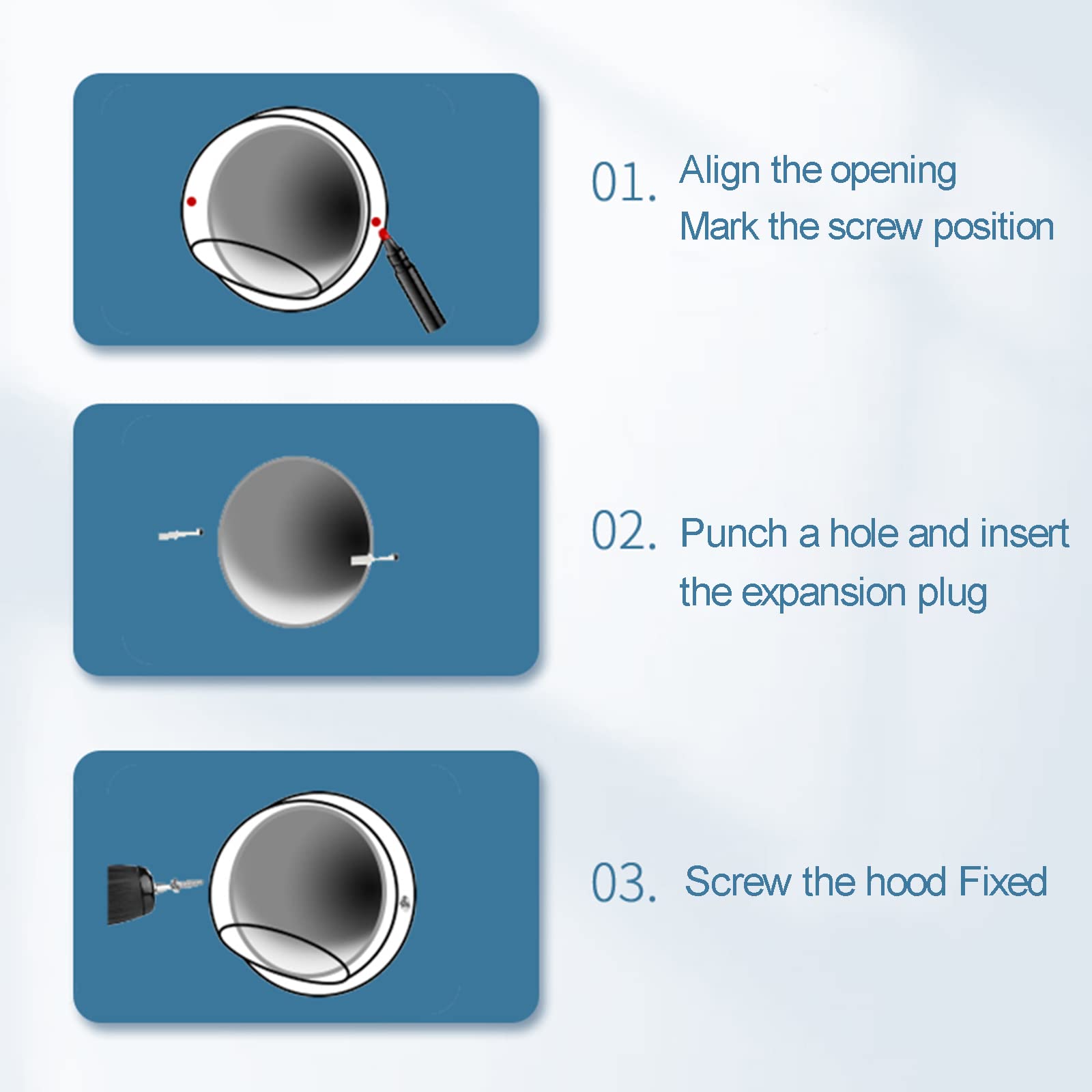 01. Align the opening
Mark the screw position

02. Punch a hole and insert the expansion plug

03. Screw the hood Fixed