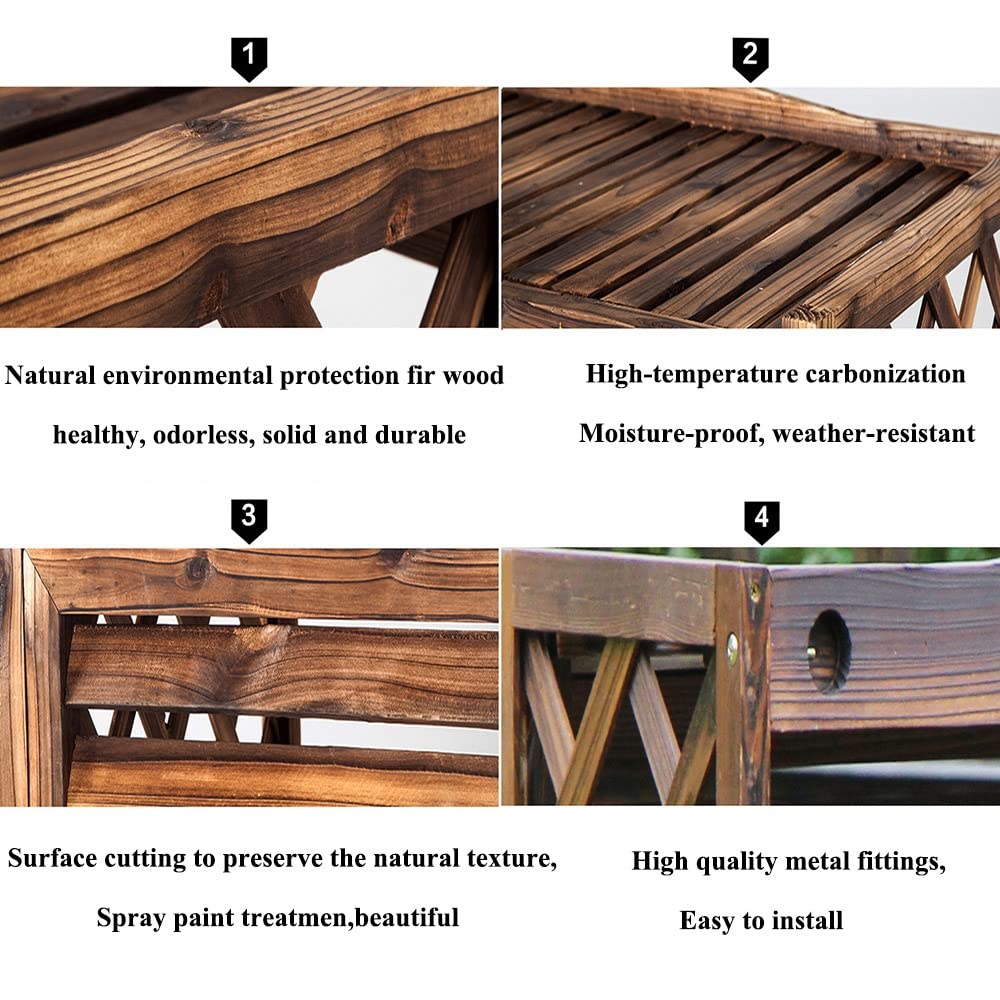 1

Natural environmental protection fir wood

healthy, odorless, solid and durable

2

High-temperature carbonization

Moisture-proof, weather-resistant

3

Surface cutting to preserve the natural texture,

Spray paint treatmen,beautiful

4

High quality metal fittings,

Easy to install