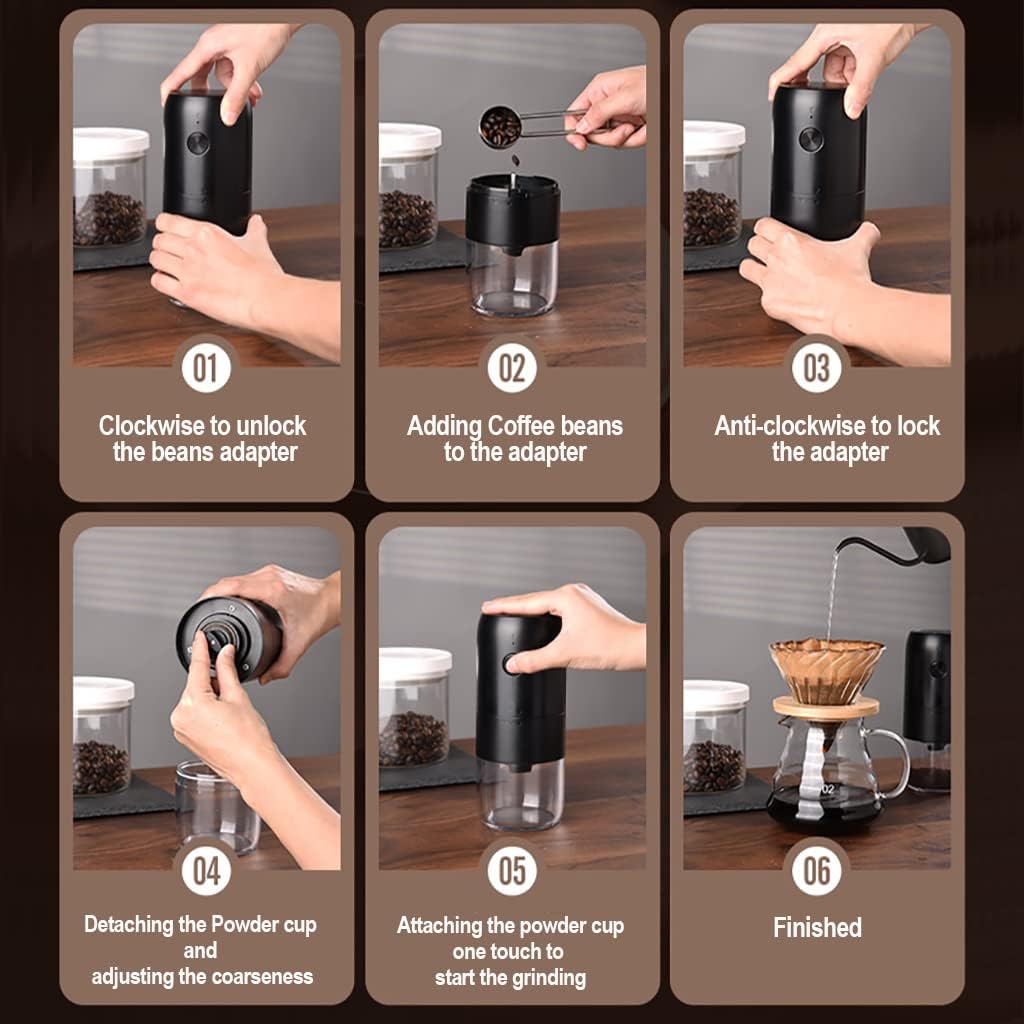 01
Clockwise to unlock the beans adapter

02
Adding Coffee beans to the adapter

03
Anti-clockwise to lock the adapter

04
Detaching the Powder cup and adjusting the coarseness

05
Attaching the powder cup one touch to start the grinding

06
Finished