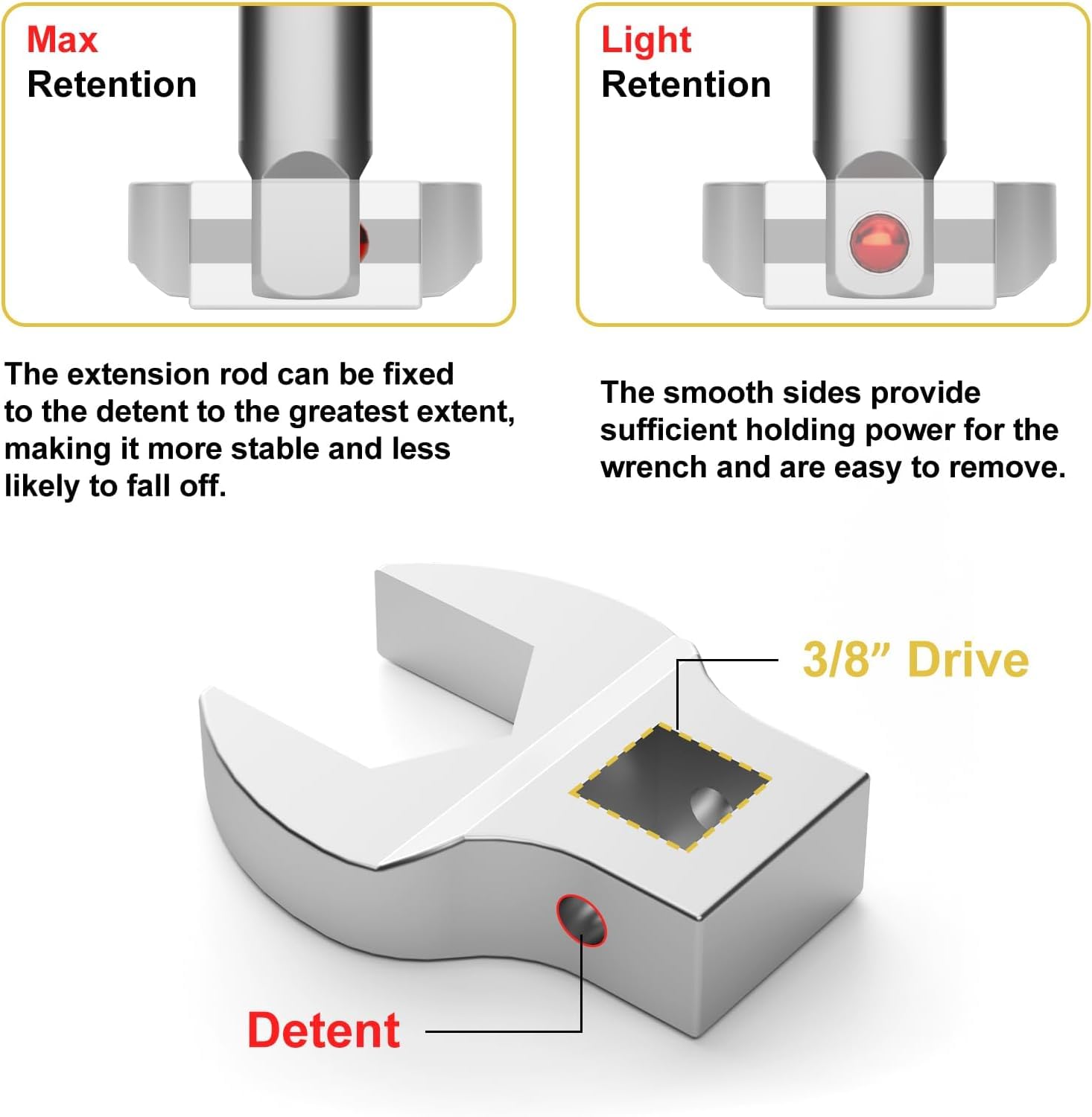 Max
Retention

The extension rod can be fixed to the detent to the greatest extent, making it more stable and less likely to fall off.

Light
Retention

The smooth sides provide sufficient holding power for the wrench and are easy to remove.

3/8” Drive

Detent