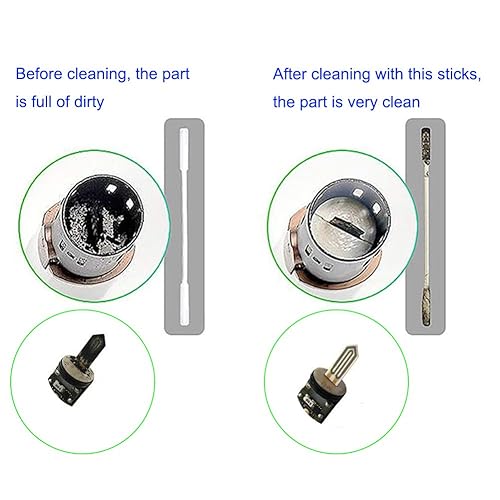 Before cleaning, the part is full of dirty

After cleaning with this sticks, the part is very clean