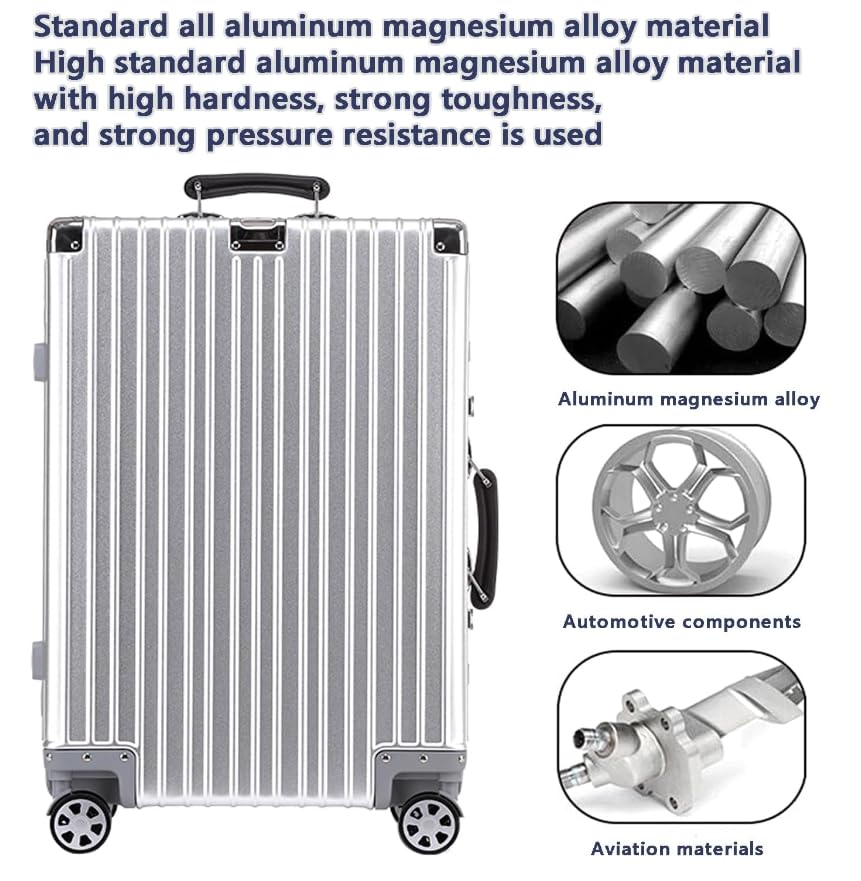 Standard all aluminum magnesium alloy material
High standard aluminum magnesium alloy material with high hardness, strong toughness, and strong pressure resistance is used

Aluminum magnesium alloy

Automotive components

Aviation materials