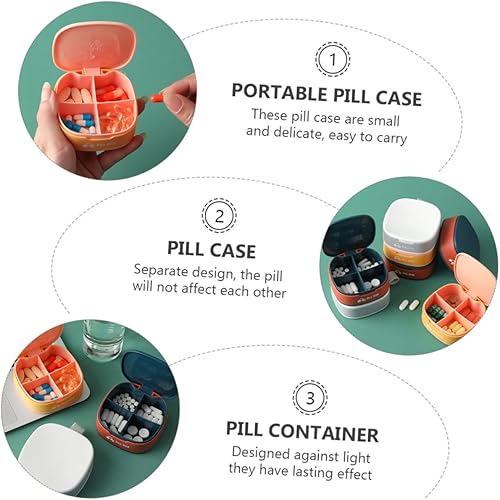 1

PORTABLE PILL CASE

These pill case are small and delicate, easy to carry

2

PILL CASE

Separate design, the pill will not affect each other

3

PILL CONTAINER

Designed against light they have lasting effect