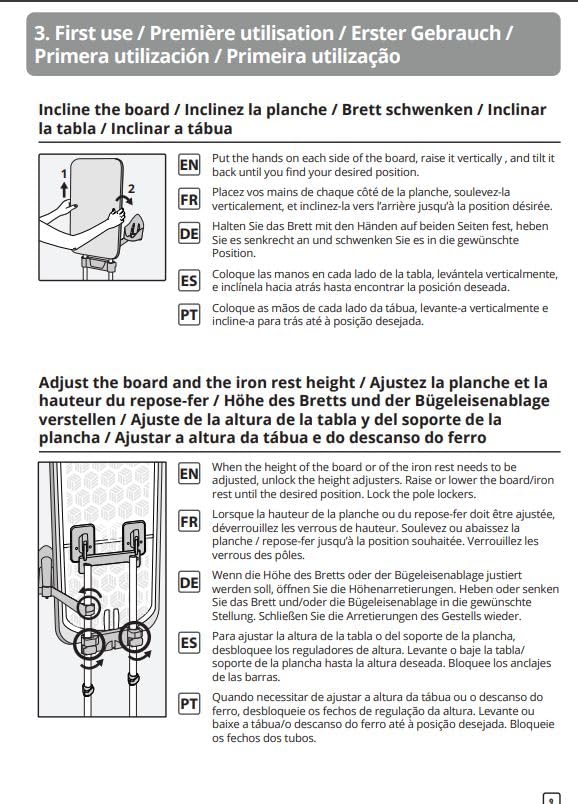 3. First use / Première utilisation / Erster Gebrauch / Primera utilización / Primeira utilização

Incline the board / Inclinez la planche / Brett schwenken / Inclinar la tabla / Inclinar a tábua

1
2

EN Put the hands on each side of the board, raise it vertically , and tilt it back until you find your desired position.

FR Placez vos mains de chaque côté de la planche, soulevez-la verticalement, et inclinez-la vers l'arrière jusqu'à la position désirée.

DE Halten Sie das Brett mit den Händen auf beiden Seiten fest, heben Sie es senkrecht an und schwenken Sie es in die gewünschte Position.

ES Coloque las manos en cada lado de la tabla, levántela verticalmente, e inclínela hacia atrás hasta encontrar la posición deseada.

PT Coloque as mãos de cada lado da tábua, levante-a verticalmente e incline-a para trás até à posição desejada.

Adjust the board and the iron rest height / Ajustez la planche et la hauteur du repose-fer / Höhe des Bretts und der Bügeleisenablage verstellen / Ajuste de la altura de la tabla y del soporte de la plancha / Ajustar a altura da tábua e do descanso do ferro

EN When the height of the board or of the iron rest needs to be adjusted, unlock the height adjusters. Raise or lower the board/iron rest until the desired position. Lock the pole lockers.

FR Lorsque la hauteur de la planche ou du repose-fer doit être ajustée, déverrouillez les verrous de hauteur. Soulevez ou abaissez la planche / repose-fer jusqu'à la position souhaitée. Verrouillez les verrous des pôles.

DE Wenn die Höhe des Bretts oder der Bügeleisenablage justiert werden soll, öffnen Sie die Höhenarretierungen. Heben oder senken Sie das Brett und/oder die Bügeleisenablage in die gewünschte Stellung. Schließen Sie die Arretierungen des Gestells wieder.

ES Para ajustar la altura de la tabla o del soporte de la plancha, desbloquee los reguladores de altura. Levante o baje la tabla/ soporte de la plancha hasta la altura deseada. Bloquee los anclajes de las barras.

PT Quando necessitar de ajustar a altura da tábua ou o descanso do ferro, desbloqueie os fechos de regulação da altura. Levante ou baixe a tábua/o descanso do ferro até à posição desejada. Bloqueie os fechos dos tubos.

9