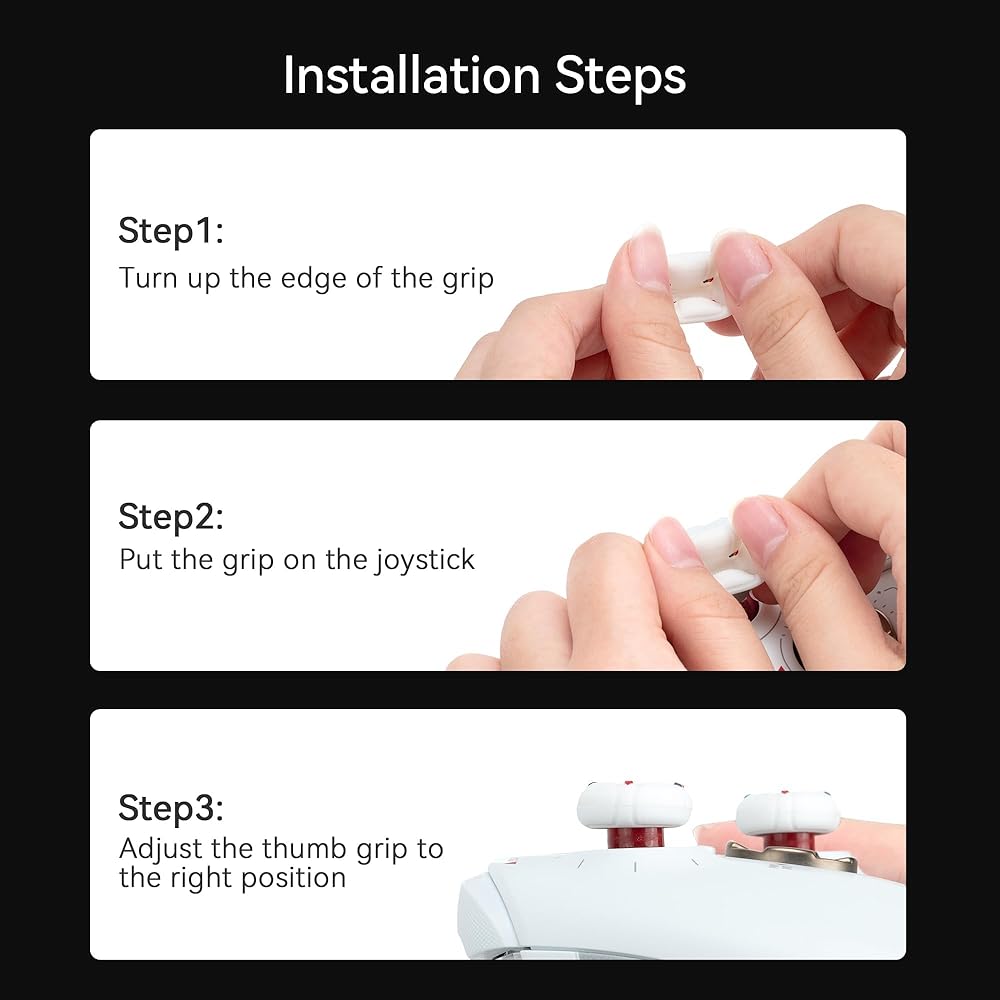 Installation Steps

Step1:
Turn up the edge of the grip

Step2:
Put the grip on the joystick

Step3:
Adjust the thumb grip to the right position