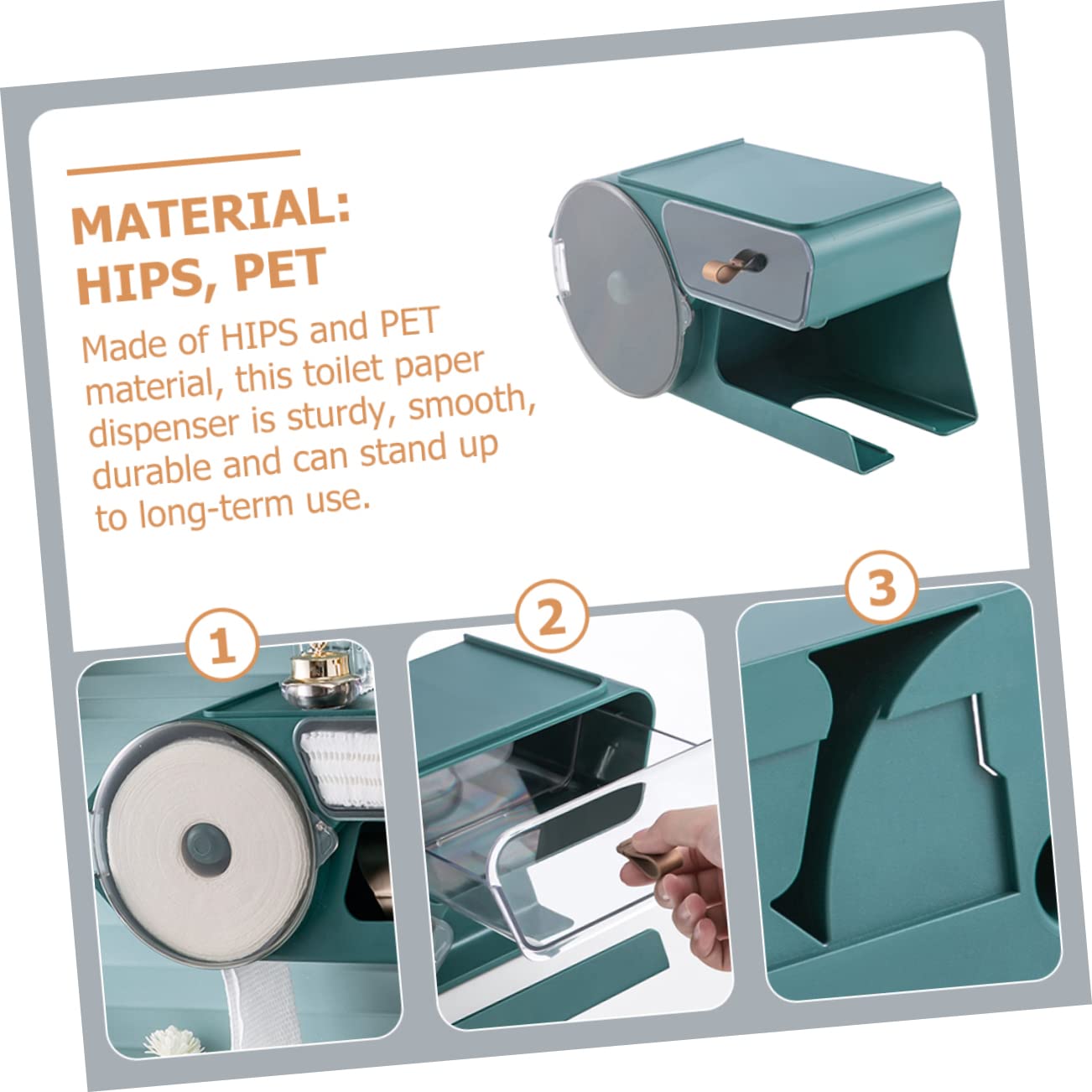 MATERIAL:
HIPS, PET

Made of HIPS and PET material, this toilet paper dispenser is sturdy, smooth, durable and can stand up to long-term use.

1

2

3