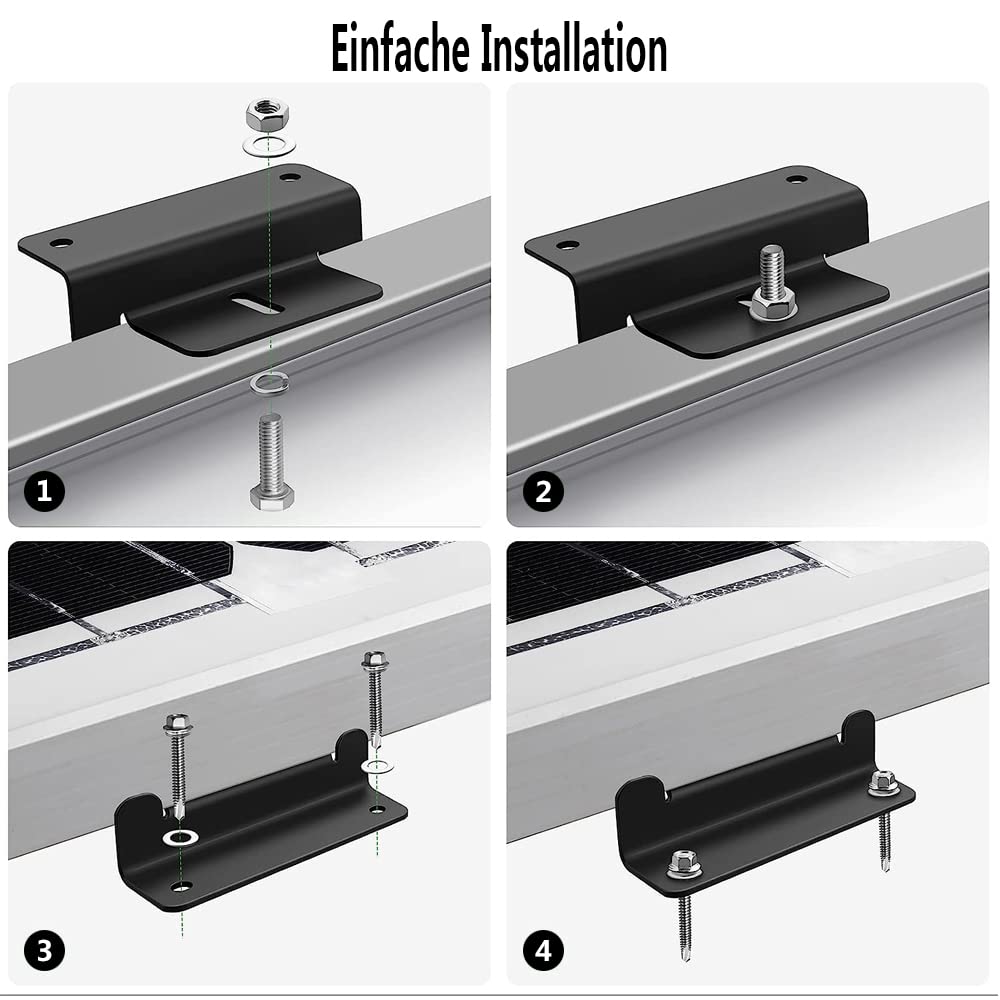 Einfache Installation

1

2

3

4