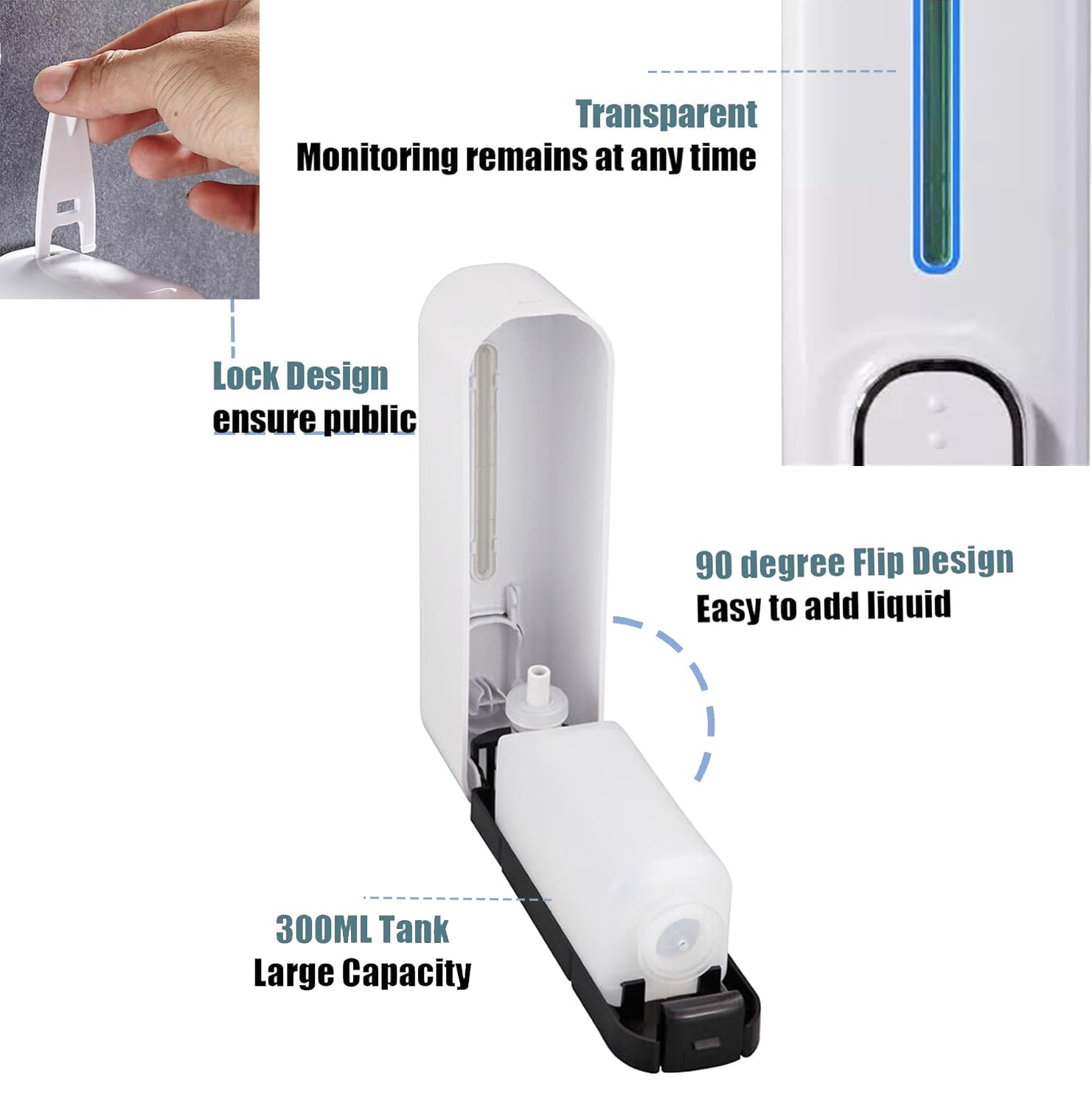 Transparent
Monitoring remains at any time

Lock Design
ensure public

90 degree Flip Design
Easy to add liquid

300ML Tank
Large Capacity