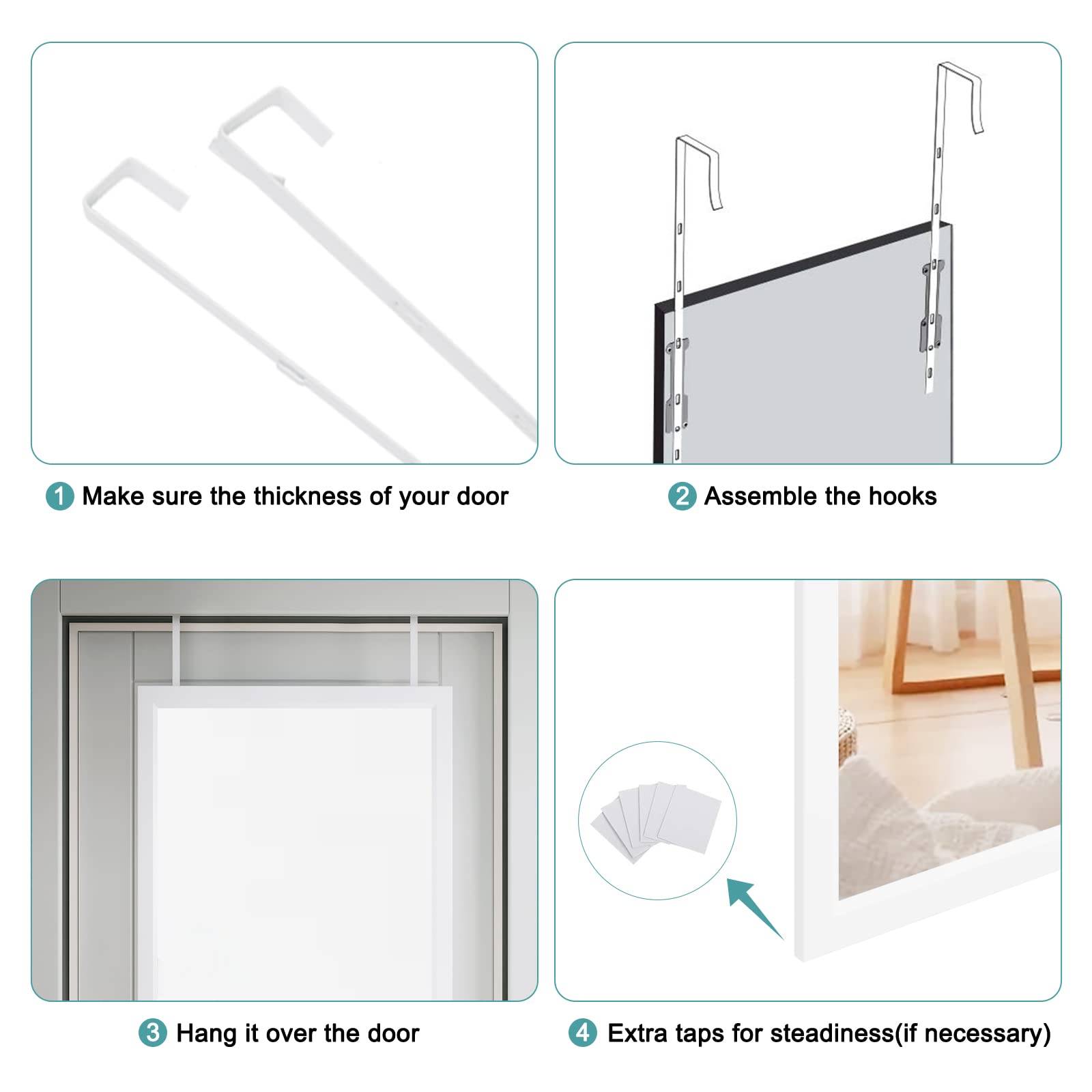 1 Make sure the thickness of your door

2 Assemble the hooks

3 Hang it over the door

4 Extra taps for steadiness(if necessary)