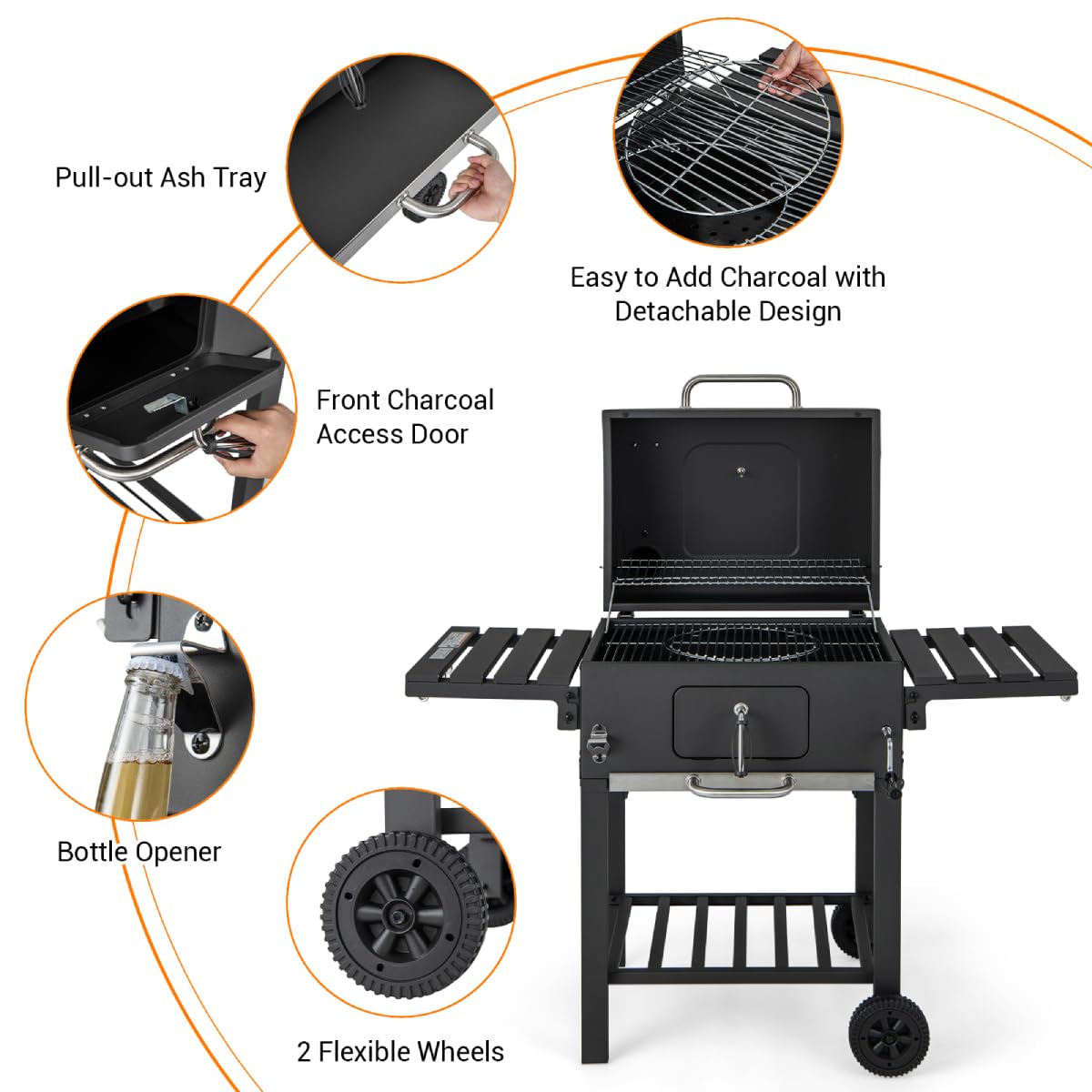 Pull-out Ash Tray

Easy to Add Charcoal with Detachable Design

Front Charcoal Access Door

Bottle Opener

2 Flexible Wheels