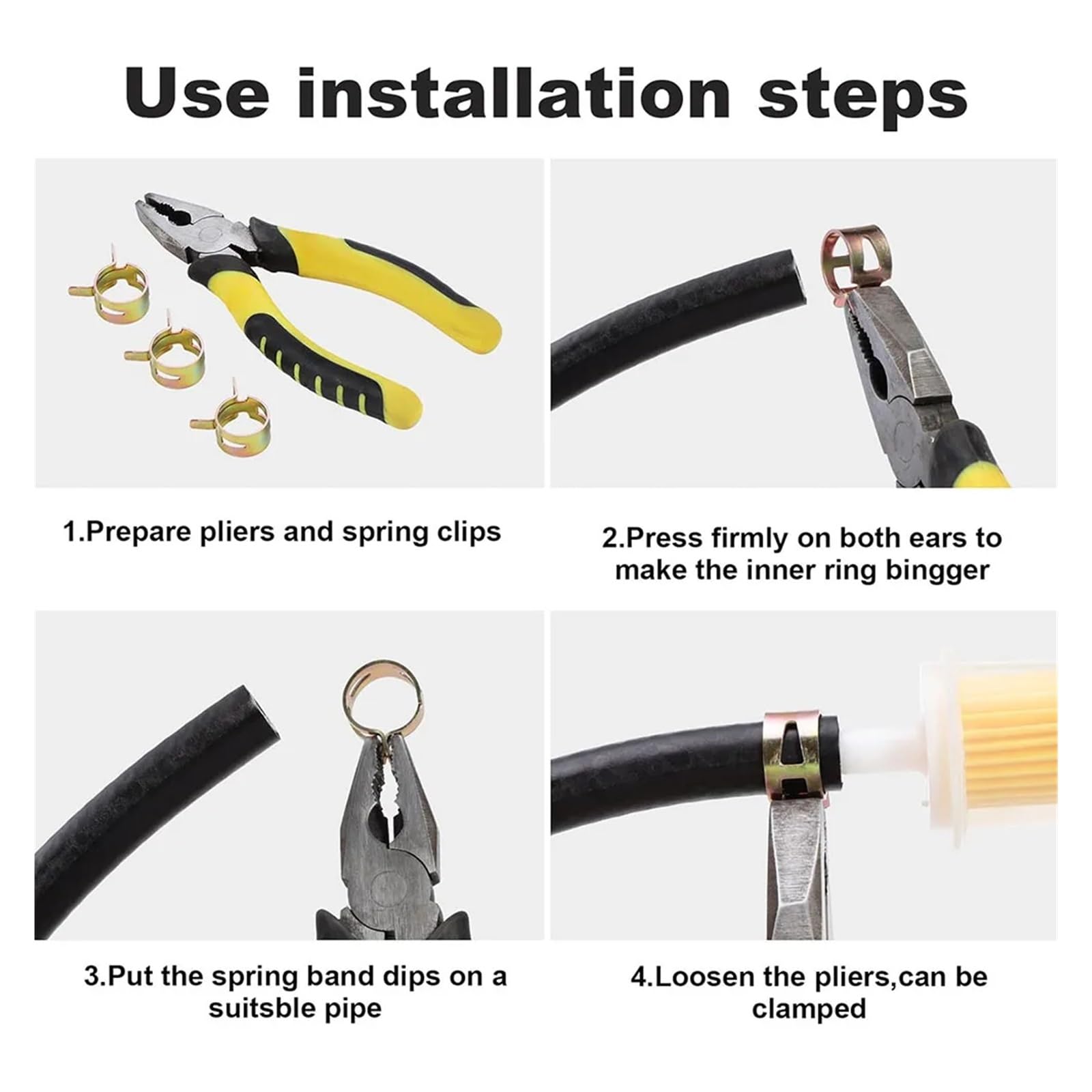 Use installation steps

1.Prepare pliers and spring clips

2.Press firmly on both ears to make the inner ring bingger

3.Put the spring band dips on a suitsble pipe

4.Loosen the pliers,can be clamped