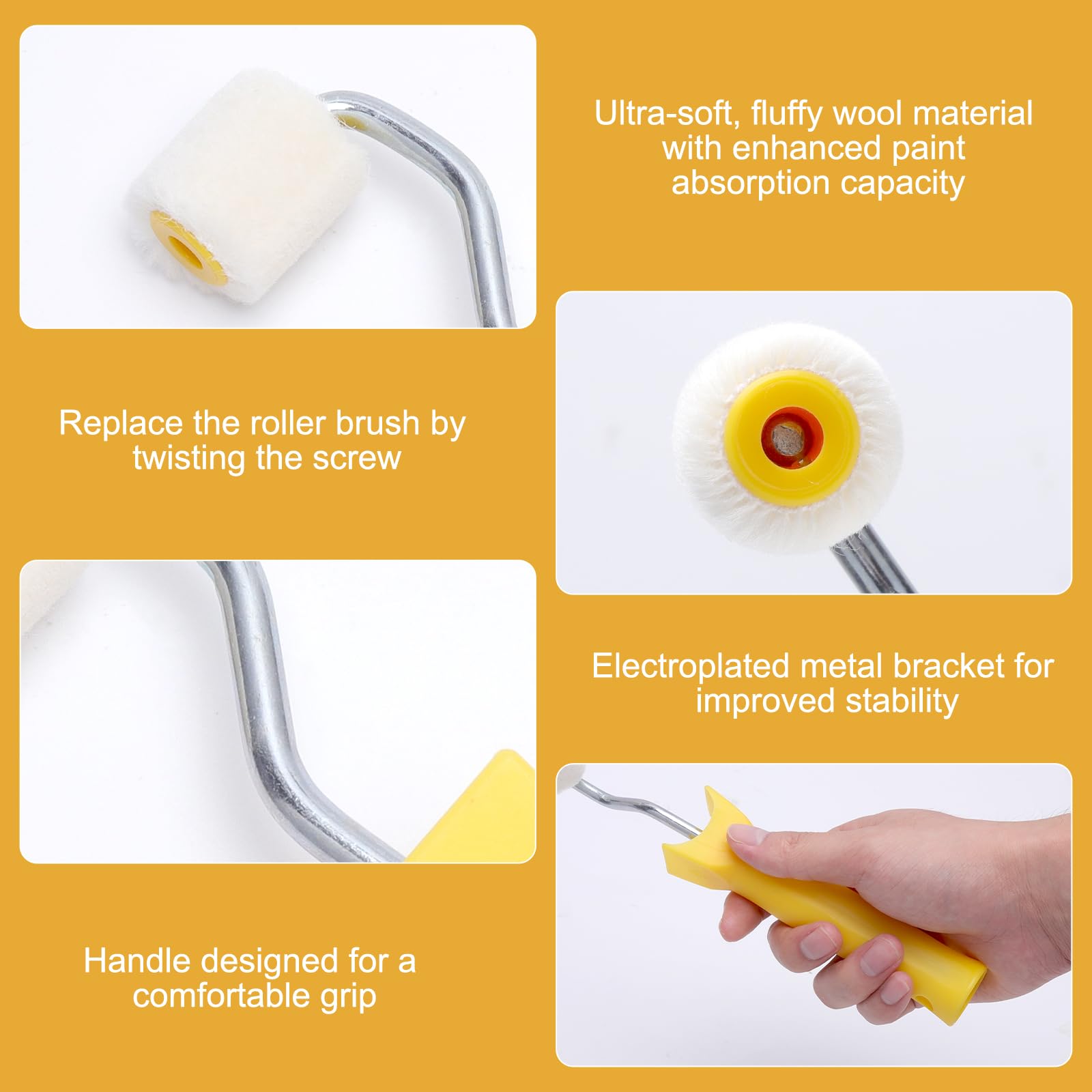 Ultra-soft, fluffy wool material with enhanced paint absorption capacity

Replace the roller brush by twisting the screw

Electroplated metal bracket for improved stability

Handle designed for a comfortable grip