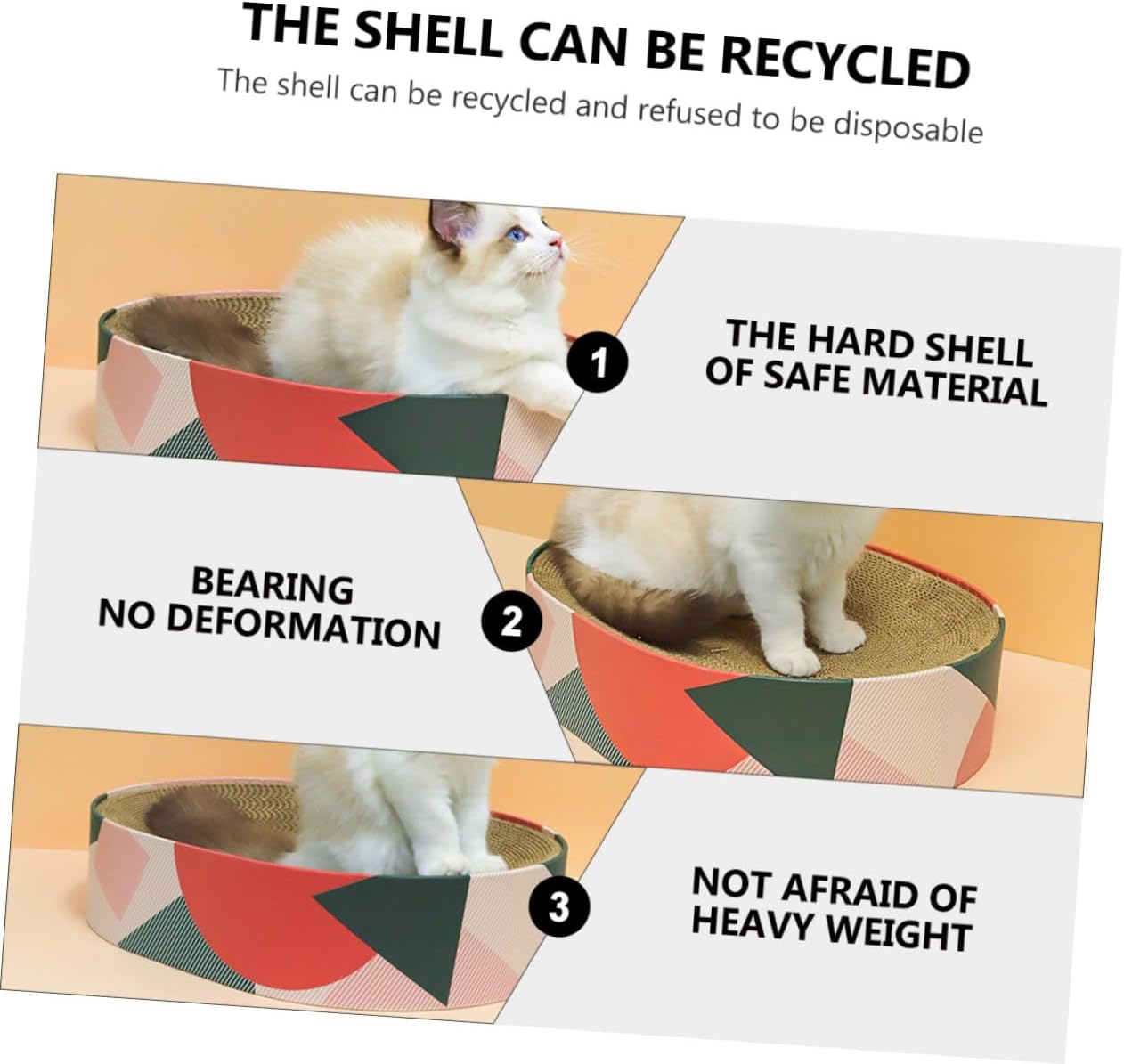 THE SHELL CAN BE RECYCLED

The shell can be recycled and refused to be disposable

1

THE HARD SHELL OF SAFE MATERIAL

BEARING NO DEFORMATION

2

3

NOT AFRAID OF HEAVY WEIGHT