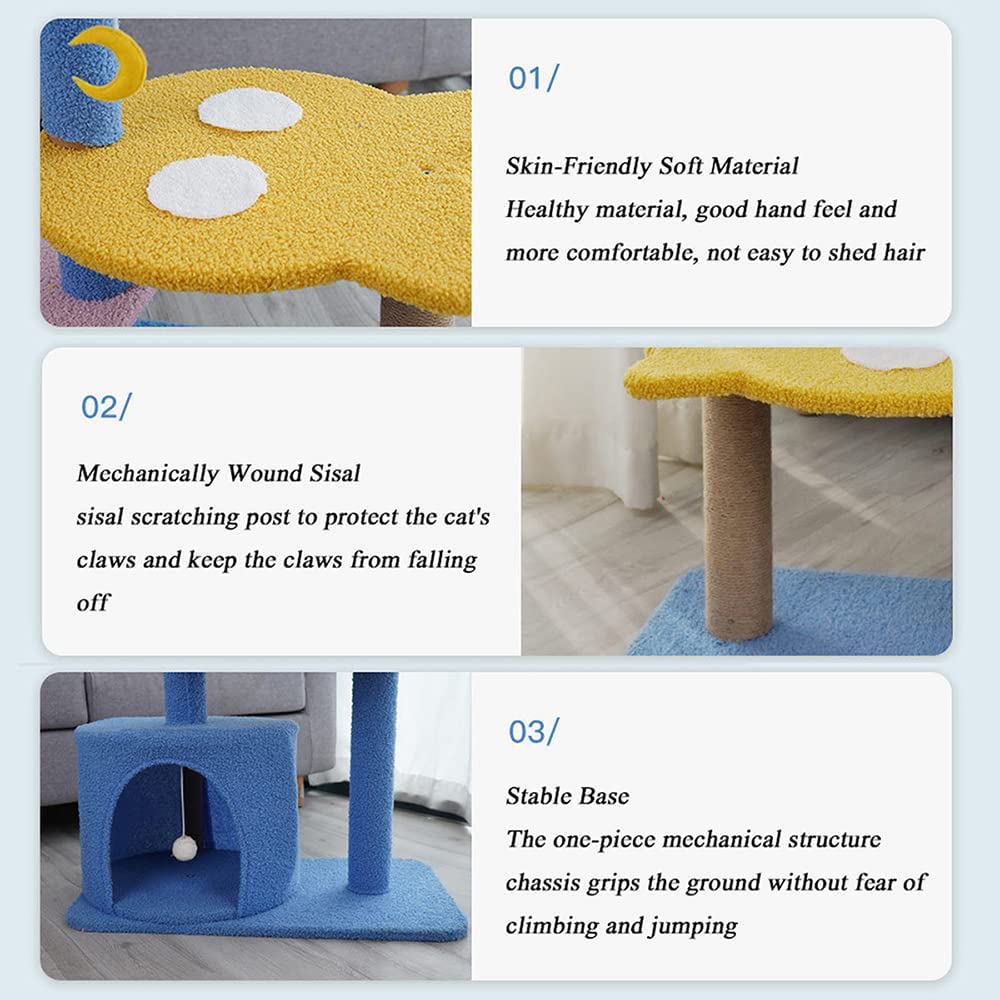 01/

Skin-Friendly Soft Material
Healthy material, good hand feel and more comfortable, not easy to shed hair

02/

Mechanically Wound Sisal
sisal scratching post to protect the cat's claws and keep the claws from falling off

03/

Stable Base
The one-piece mechanical structure chassis grips the ground without fear of climbing and jumping