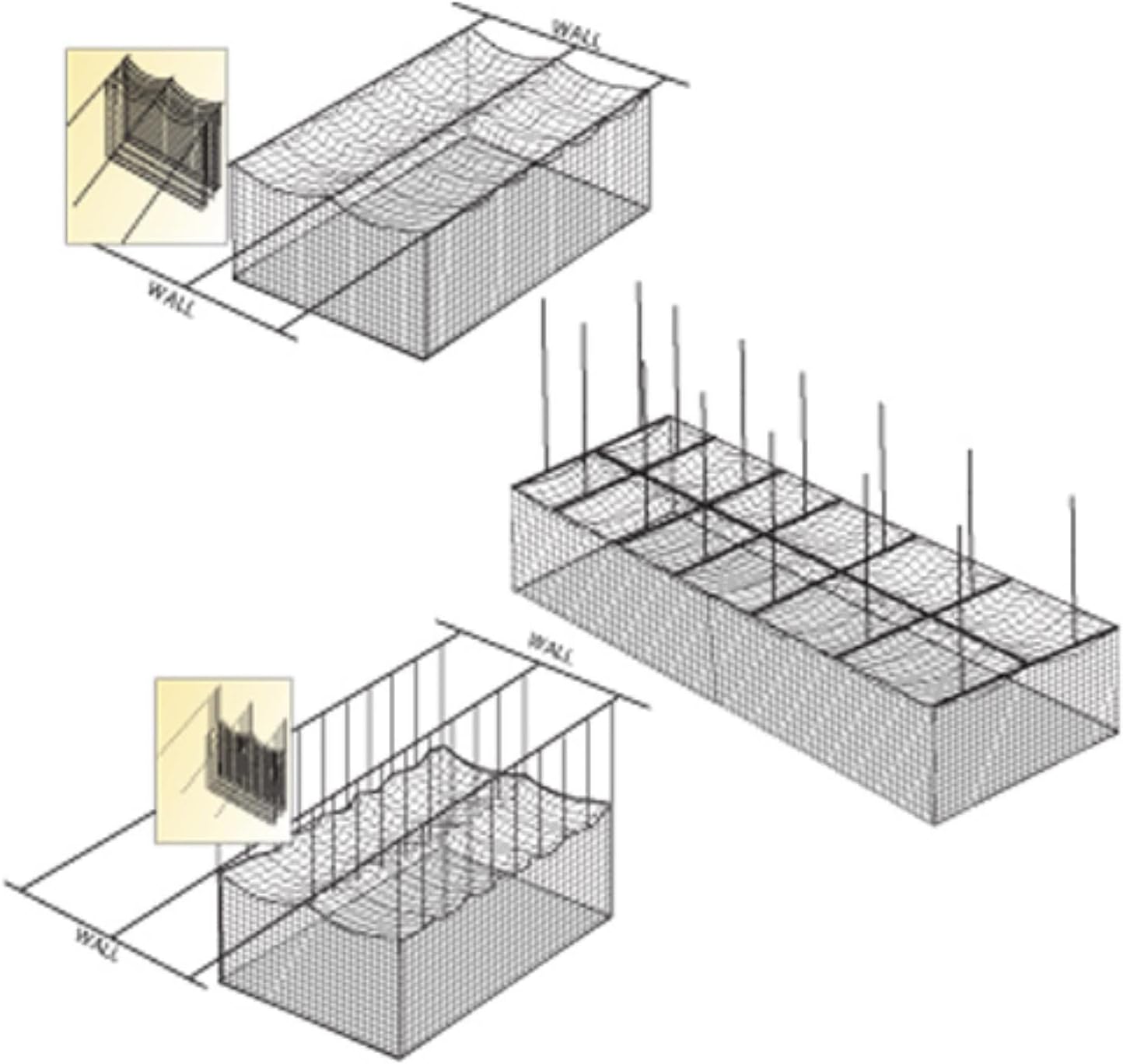 WALL

WALL

WALL

WALL