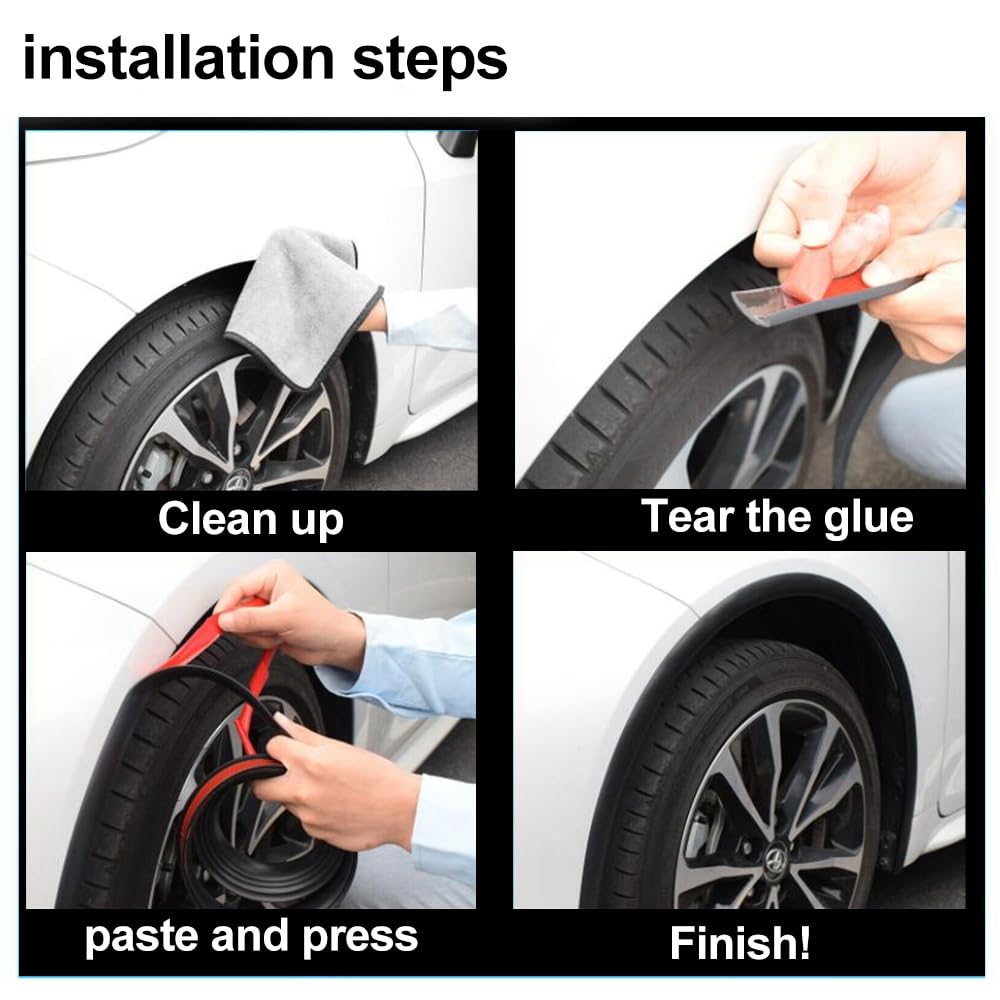 installation steps

Clean up

Tear the glue

paste and press

Finish!