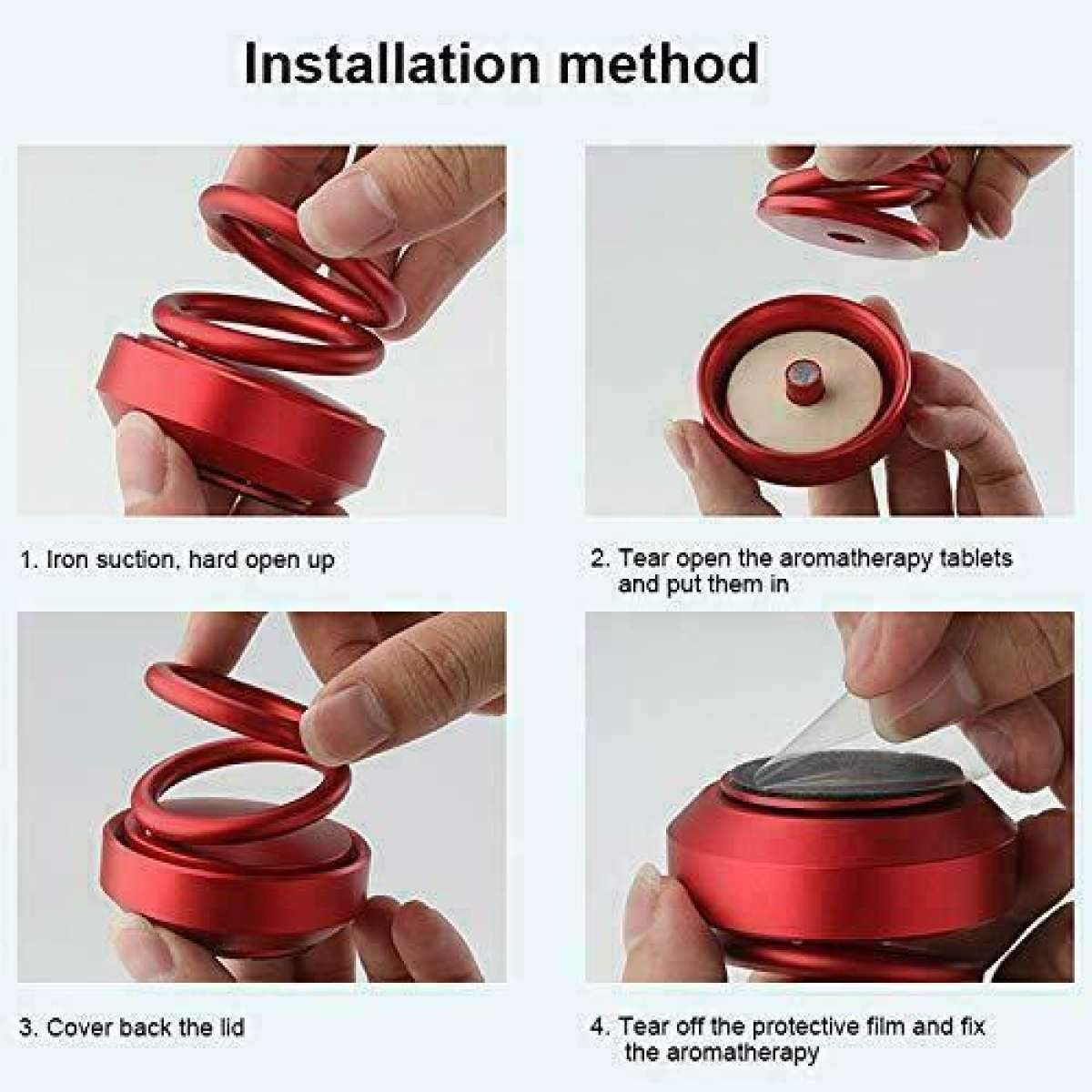 Installation method

1. Iron suction, hard open up

2. Tear open the aromatherapy tablets and put them in

3. Cover back the lid

4. Tear off the protective film and fix the aromatherapy