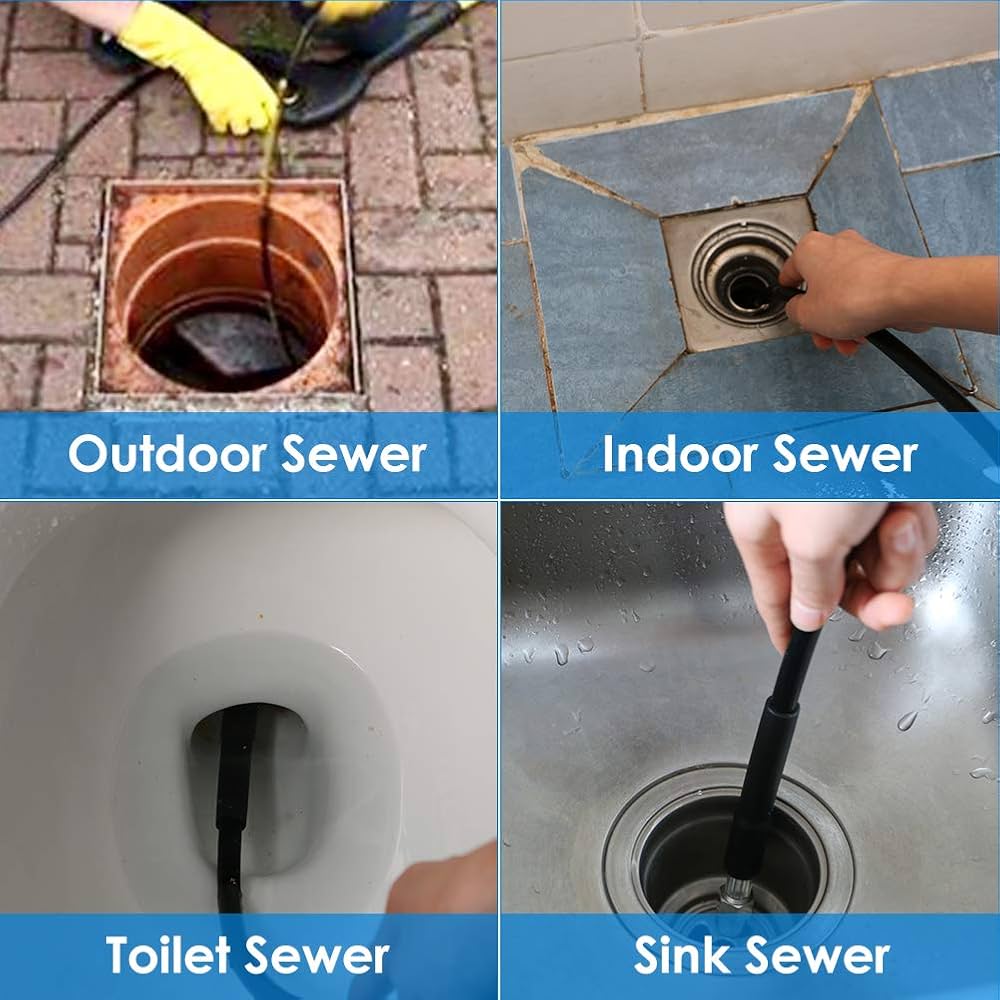 Outdoor Sewer

Indoor Sewer

Toilet Sewer

Sink Sewer