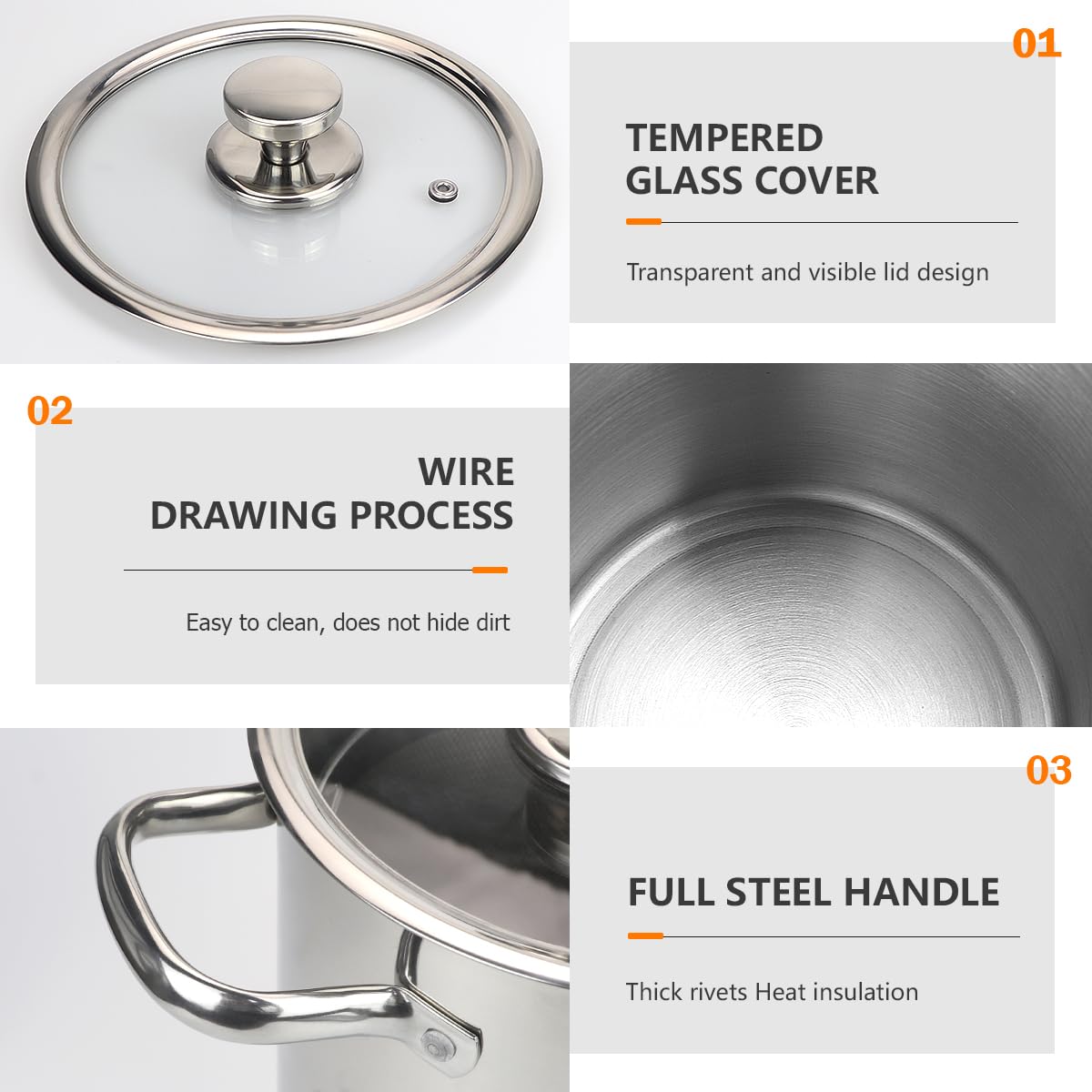 01

TEMPERED GLASS COVER

Transparent and visible lid design

02

WIRE DRAWING PROCESS

Easy to clean, does not hide dirt

03

FULL STEEL HANDLE

Thick rivets Heat insulation