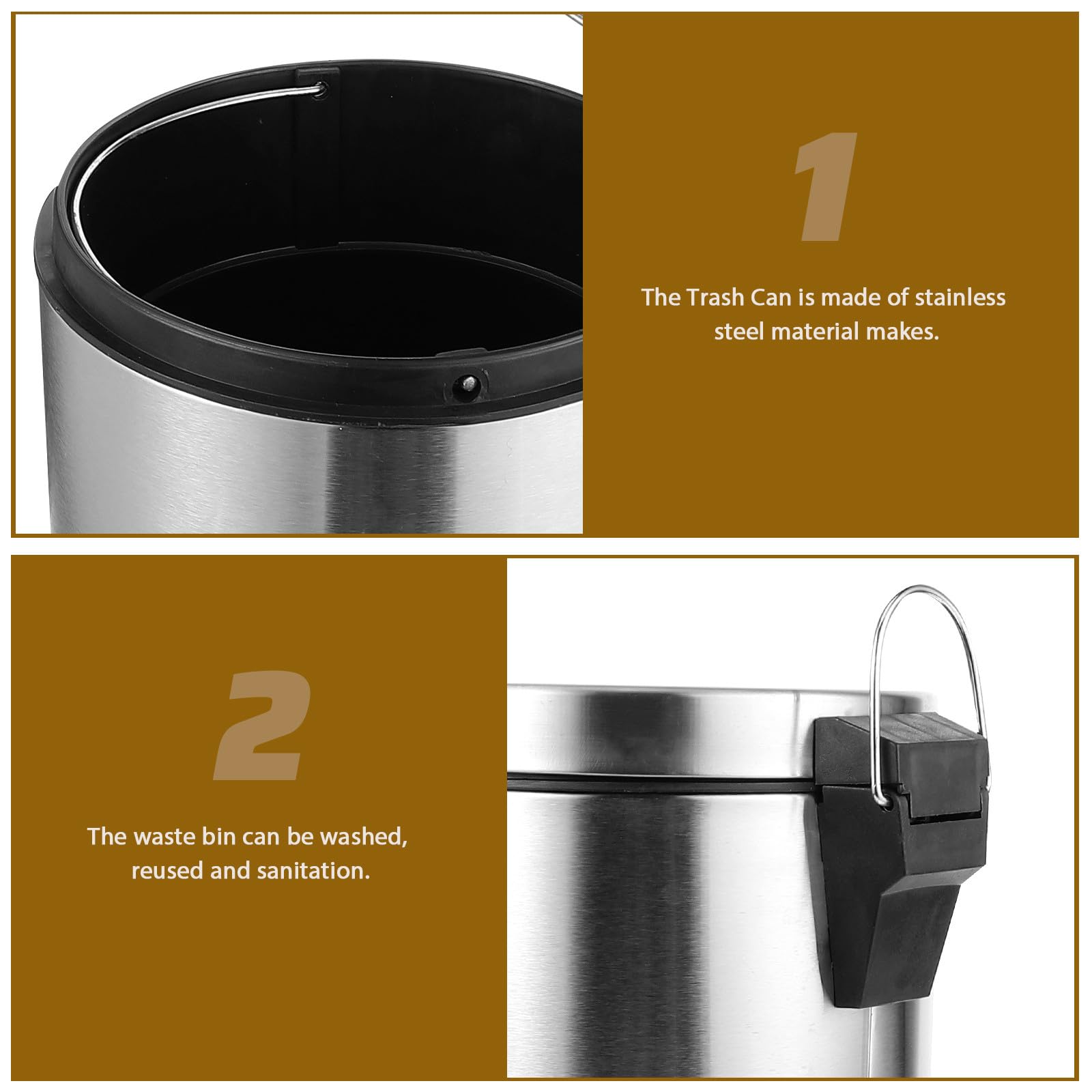 1

The Trash Can is made of stainless steel material makes.

2

The waste bin can be washed, reused and sanitation.