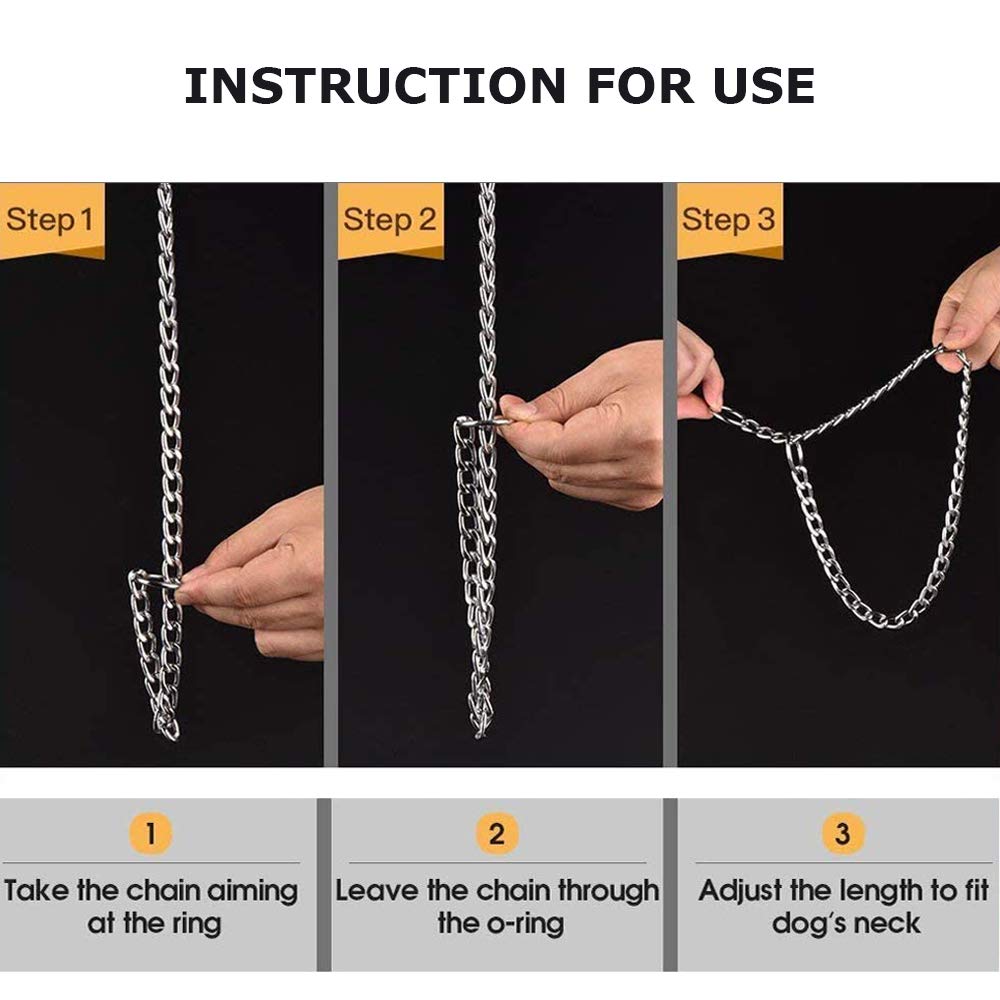 INSTRUCTION FOR USE

Step 1

Step 2

Step 3

1
Take the chain aiming at the ring

2
Leave the chain through the o-ring

3
Adjust the length to fit dog's neck