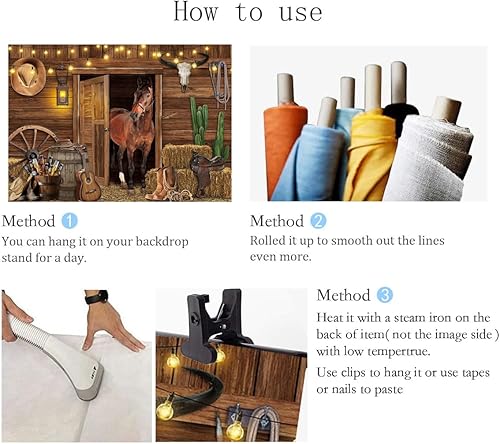 How to use

Method 1
You can hang it on your backdrop stand for a day.

Method 2
Rolled it up to smooth out the lines even more.

Method 3
Heat it with a steam iron on the back of item( not the image side ) with low tempertrue.
Use clips to hang it or use tapes or nails to paste