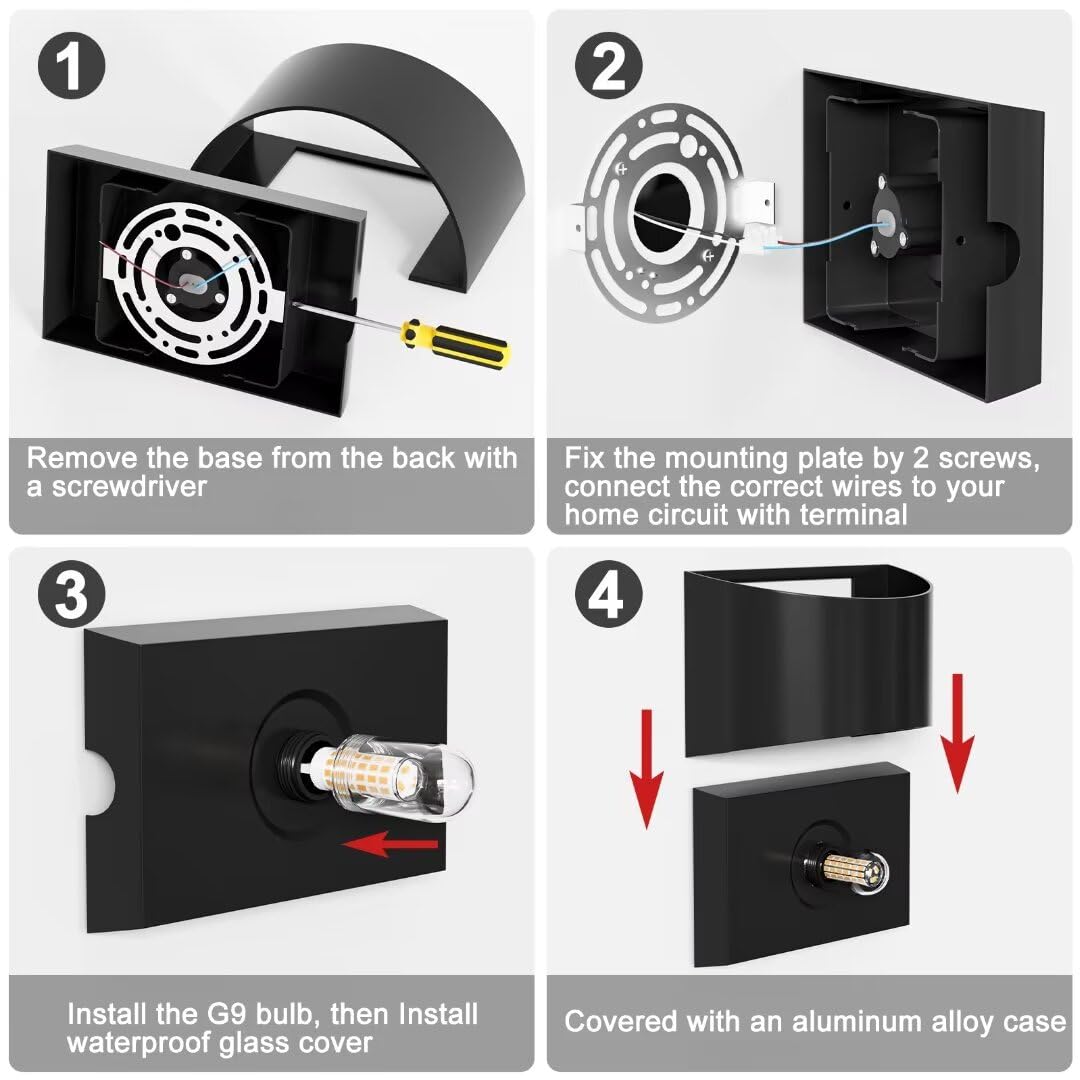 1

Remove the base from the back with a screwdriver

2

Fix the mounting plate by 2 screws, connect the correct wires to your home circuit with terminal

3

Install the G9 bulb, then Install waterproof glass cover

4

Covered with an aluminum alloy case