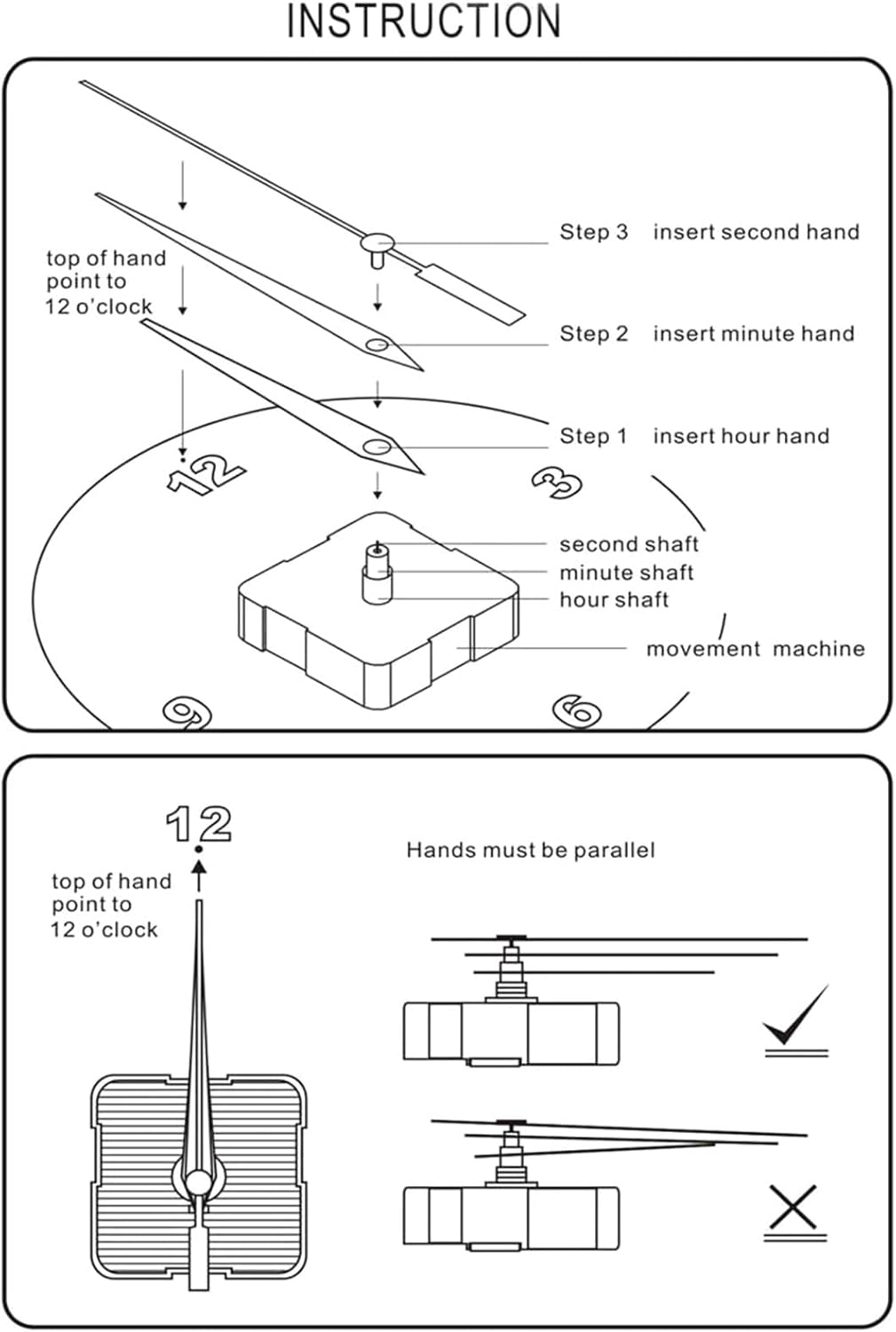 INSTRUCTION

top of hand point to 12 o'clock

Step 3 insert second hand

Step 2 insert minute hand

Step 1 insert hour hand

12

3

second shaft

minute shaft

hour shaft

movement machine

9

6

12

top of hand point to 12 o'clock

Hands must be parallel