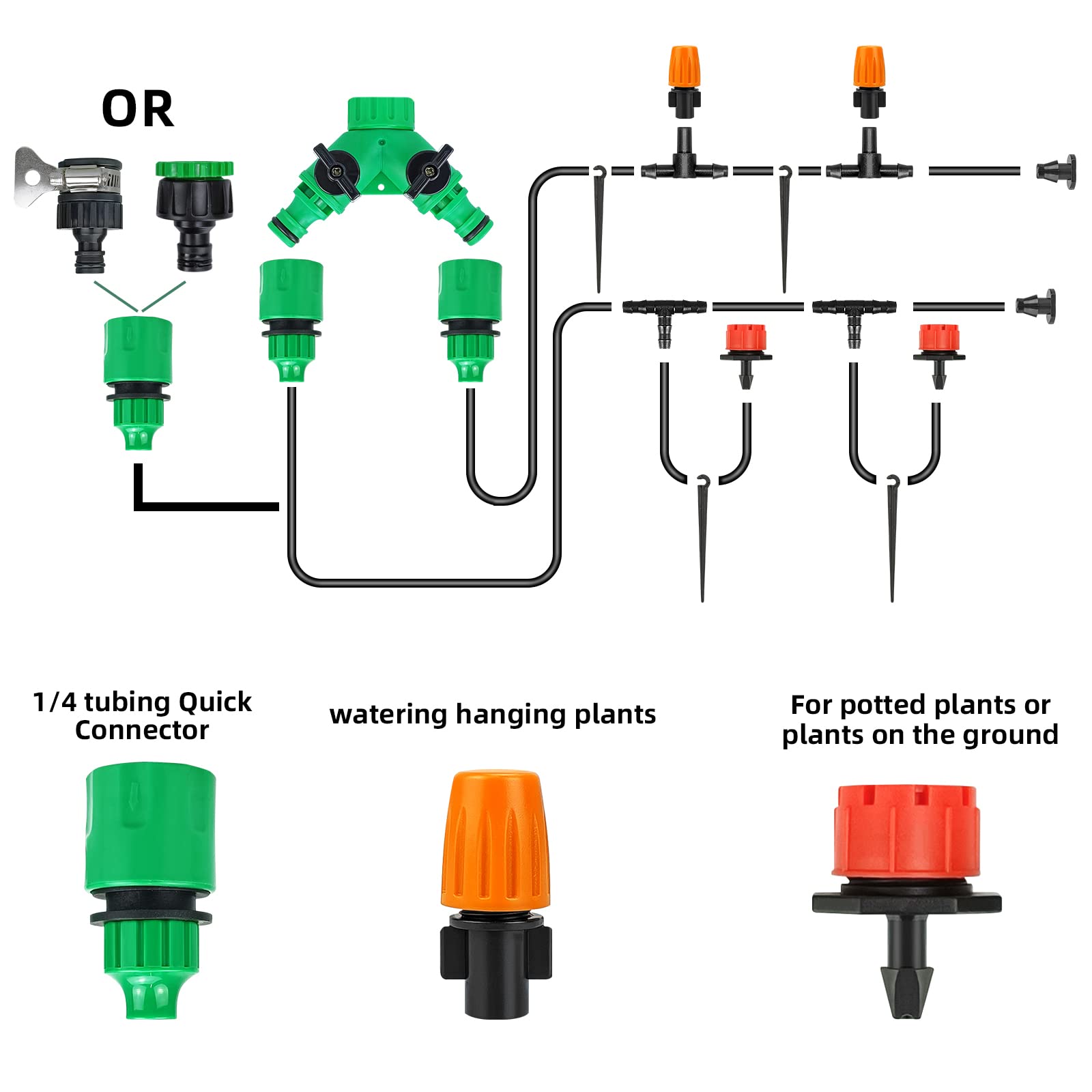 OR

1/4 tubing Quick Connector

watering hanging plants

For potted plants or plants on the ground