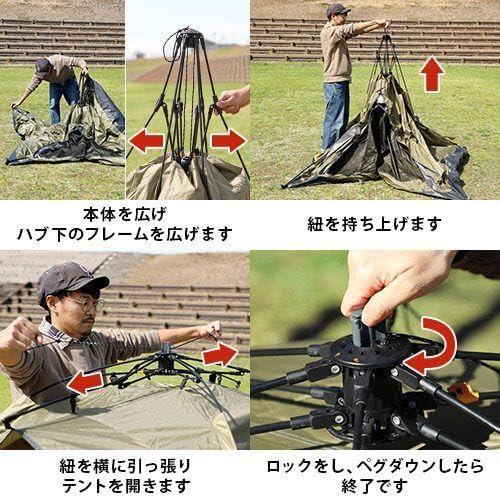 本体を広げ
ハブ下のフレームを広げます

紐を持ち上げます

紐を横に引っ張り
テントを開きます

ロックをし、ペグダウンしたら
終了です