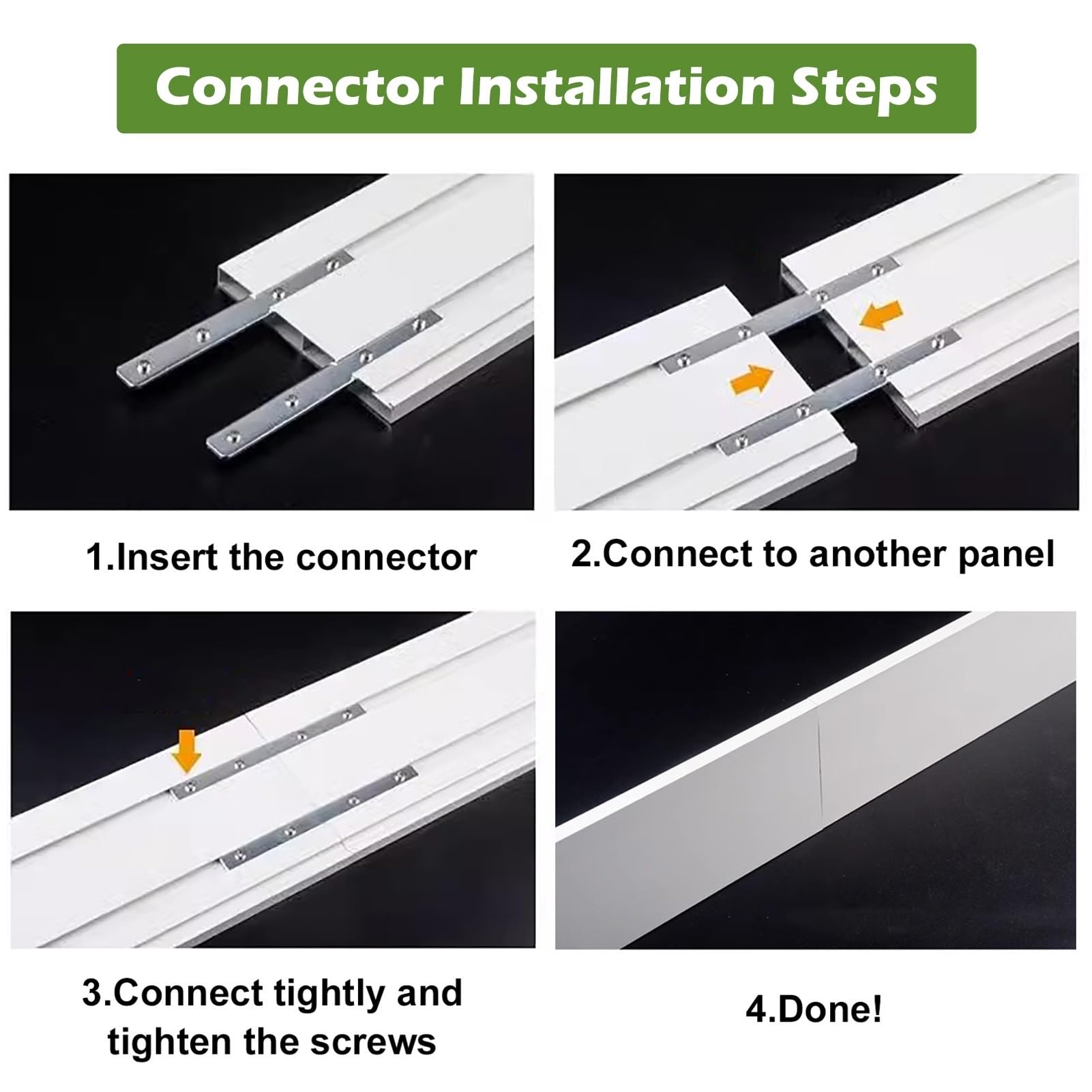 Connector Installation Steps

1.Insert the connector

2.Connect to another panel

3.Connect tightly and tighten the screws

4.Done!