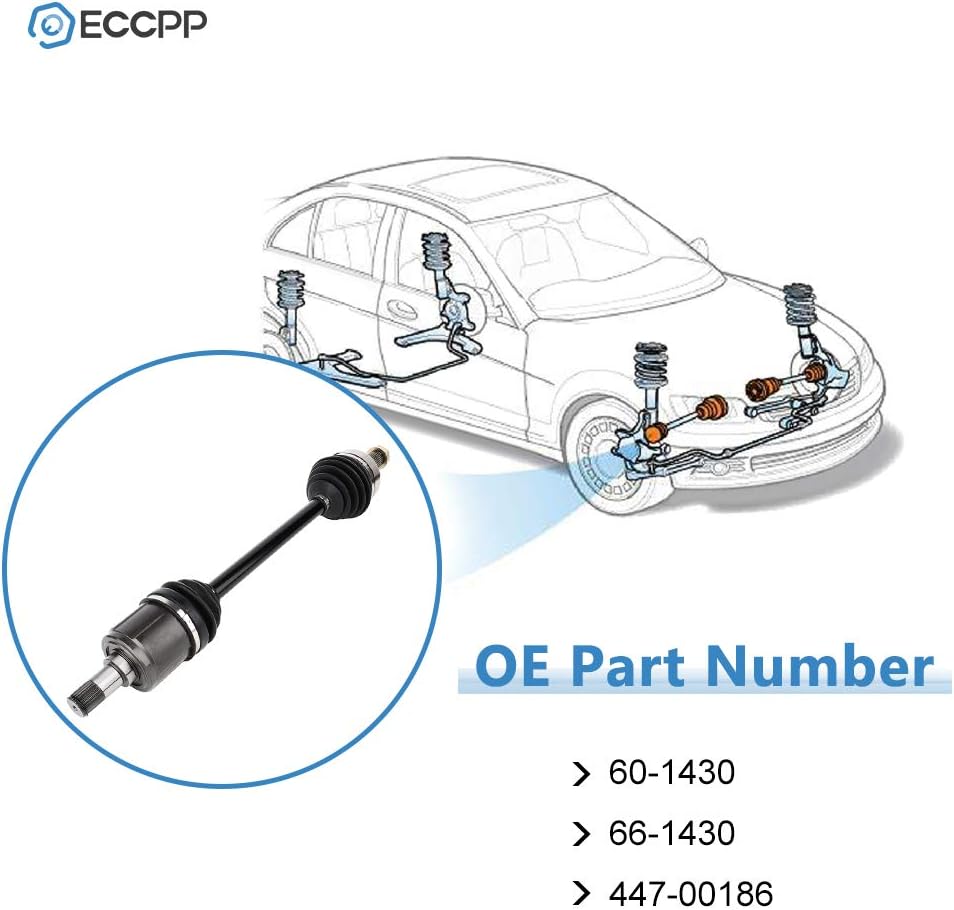 ECCPP

OE Part Number

> 60-1430

> 66-1430

> 447-00186