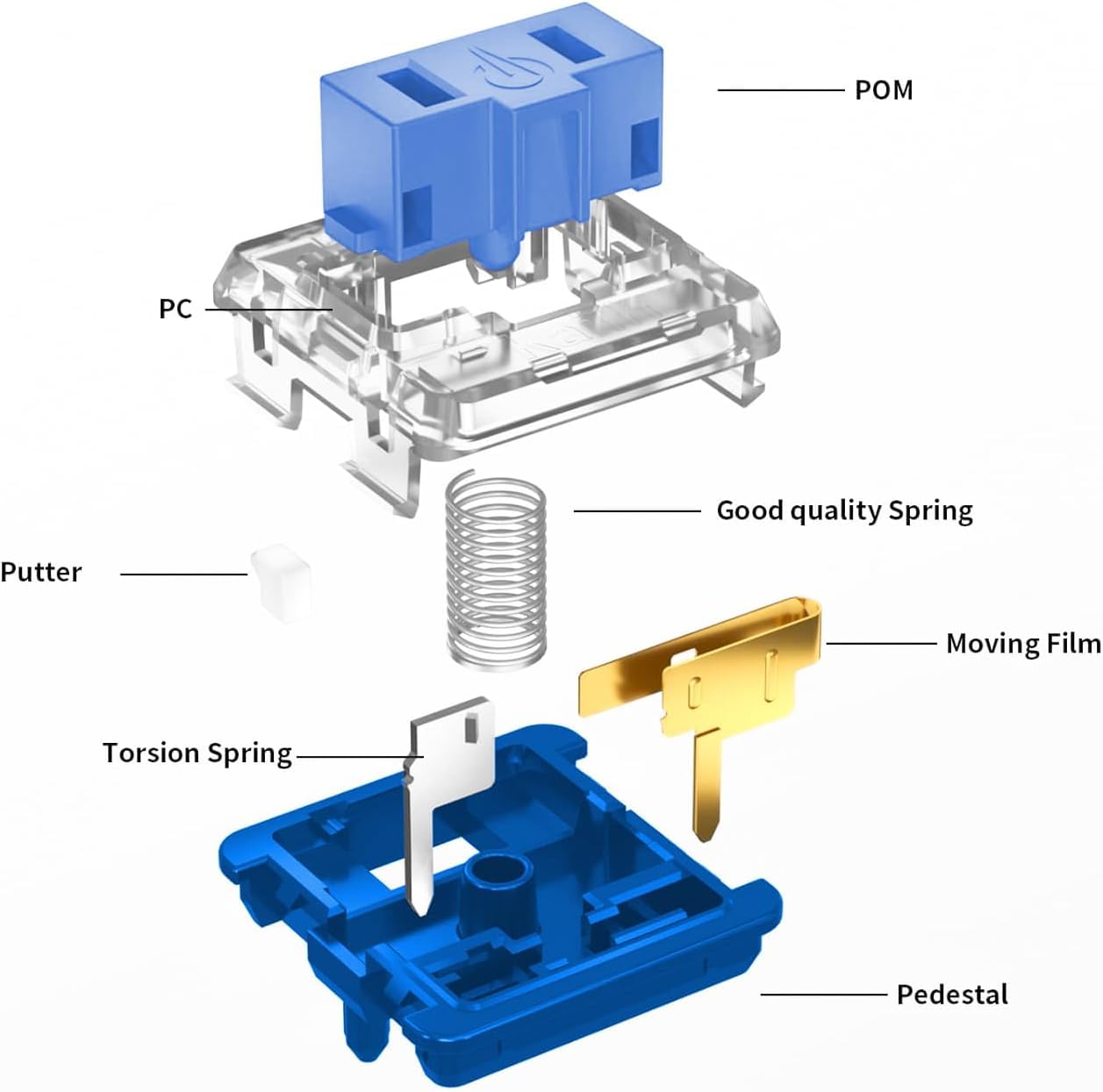 POM

PC

Good quality Spring

Putter

Moving Film

Torsion Spring

Pedestal