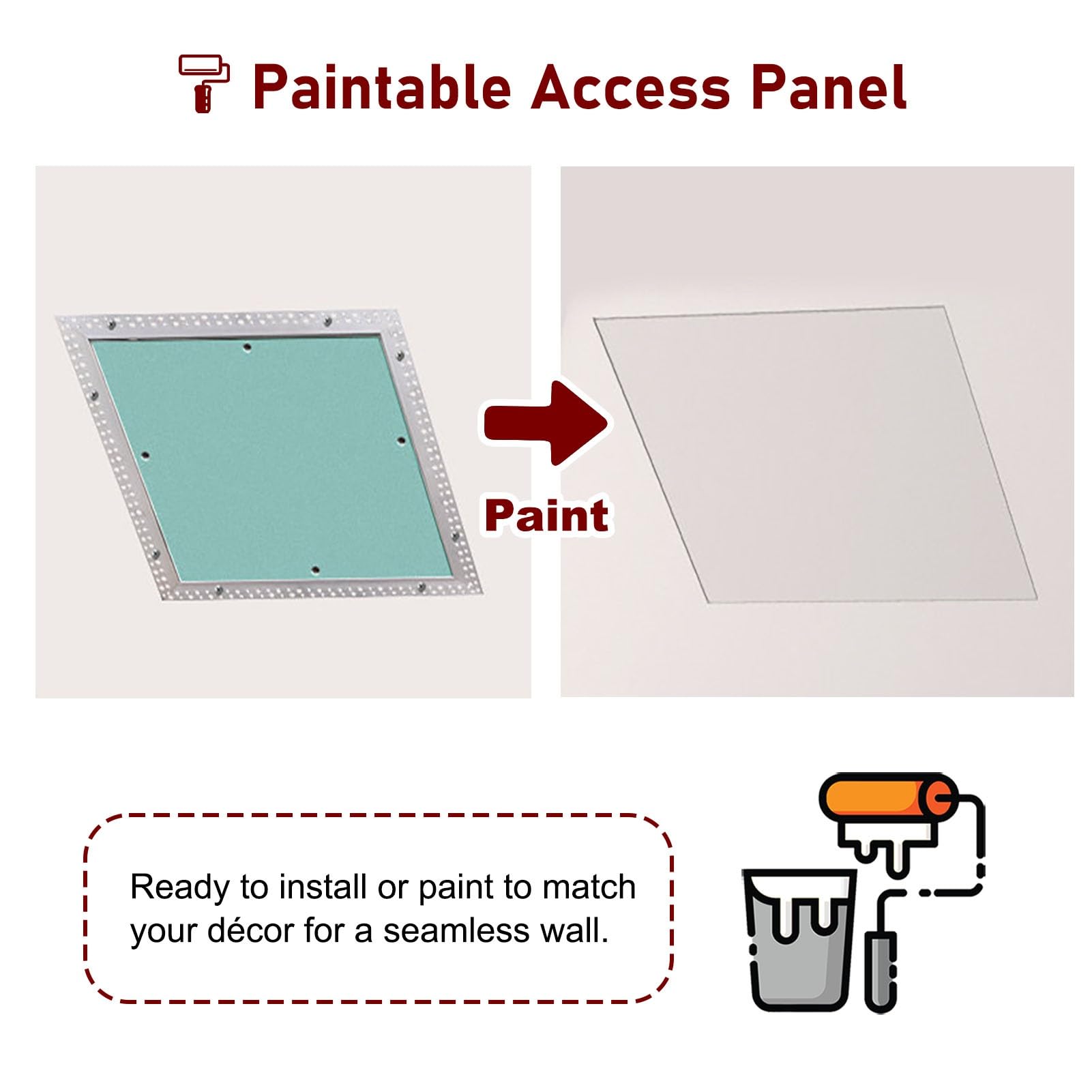 Paintable Access Panel

Paint

Ready to install or paint to match your décor for a seamless wall.