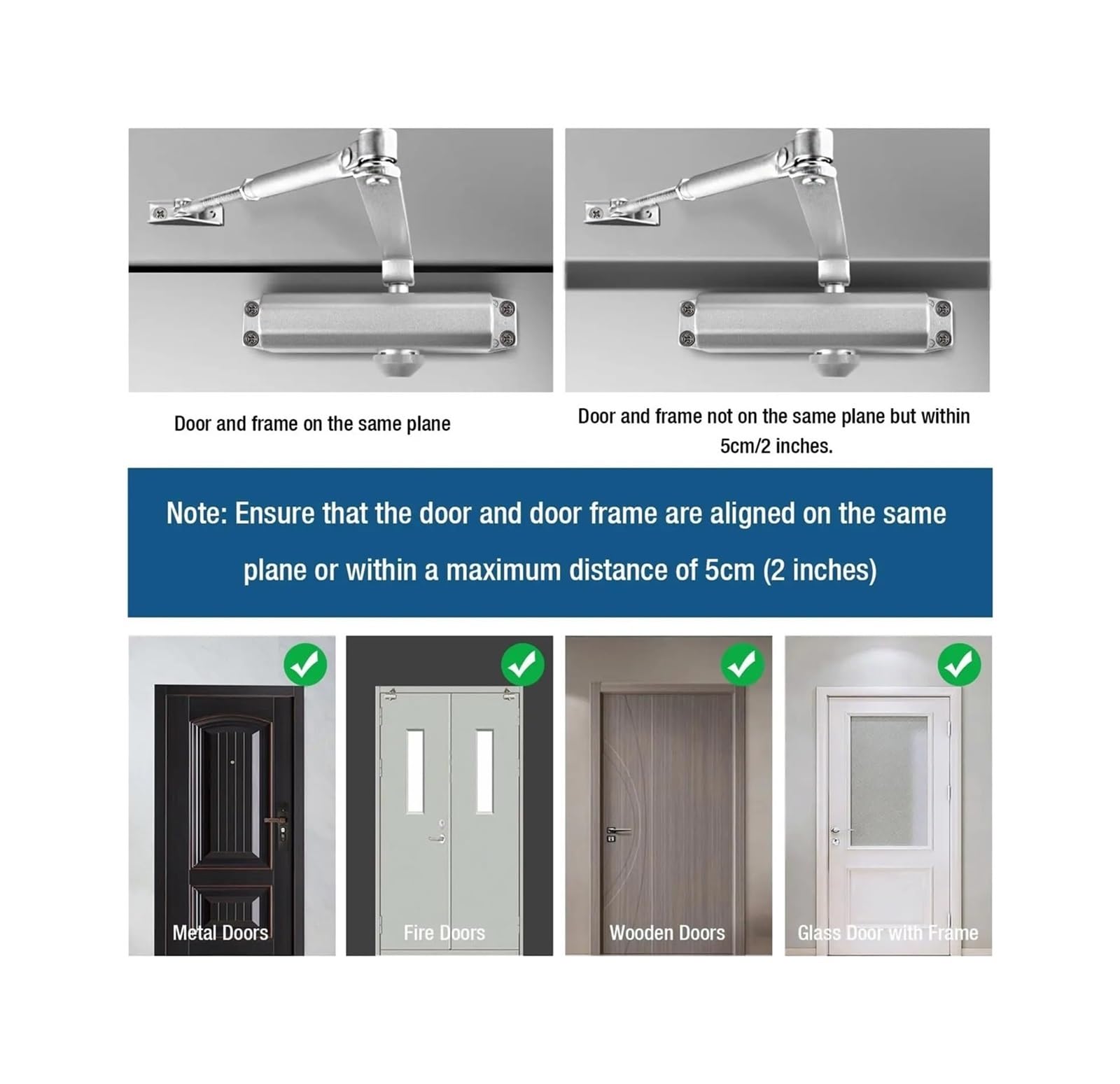 Door and frame on the same plane

Door and frame not on the same plane but within 5cm/2 inches.

Note: Ensure that the door and door frame are aligned on the same plane or within a maximum distance of 5cm (2 inches)

Metal Doors

Fire Doors

Wooden Doors

Glass Door with Frame