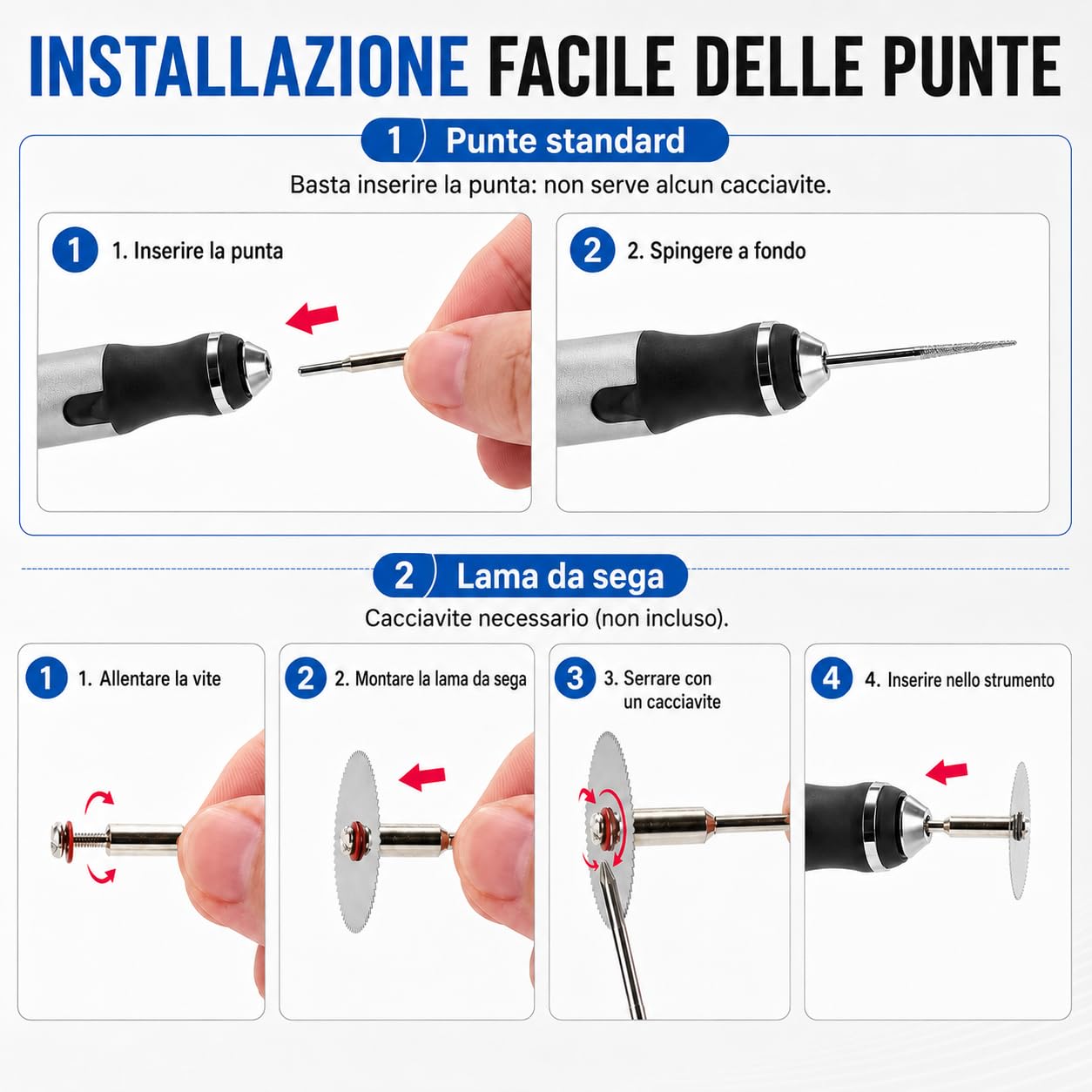 INSTALLAZIONE FACILE DELLE PUNTE

1 Punte standard

Basta inserire la punta: non serve alcun cacciavite.

1 1. Inserire la punta

2 2. Spingere a fondo

2 Lama da sega

Cacciavite necessario (non incluso).

1 1. Allentare la vite

2 2. Montare la lama da sega

3 3. Serrare con un cacciavite

4 4. Inserire nello strumento