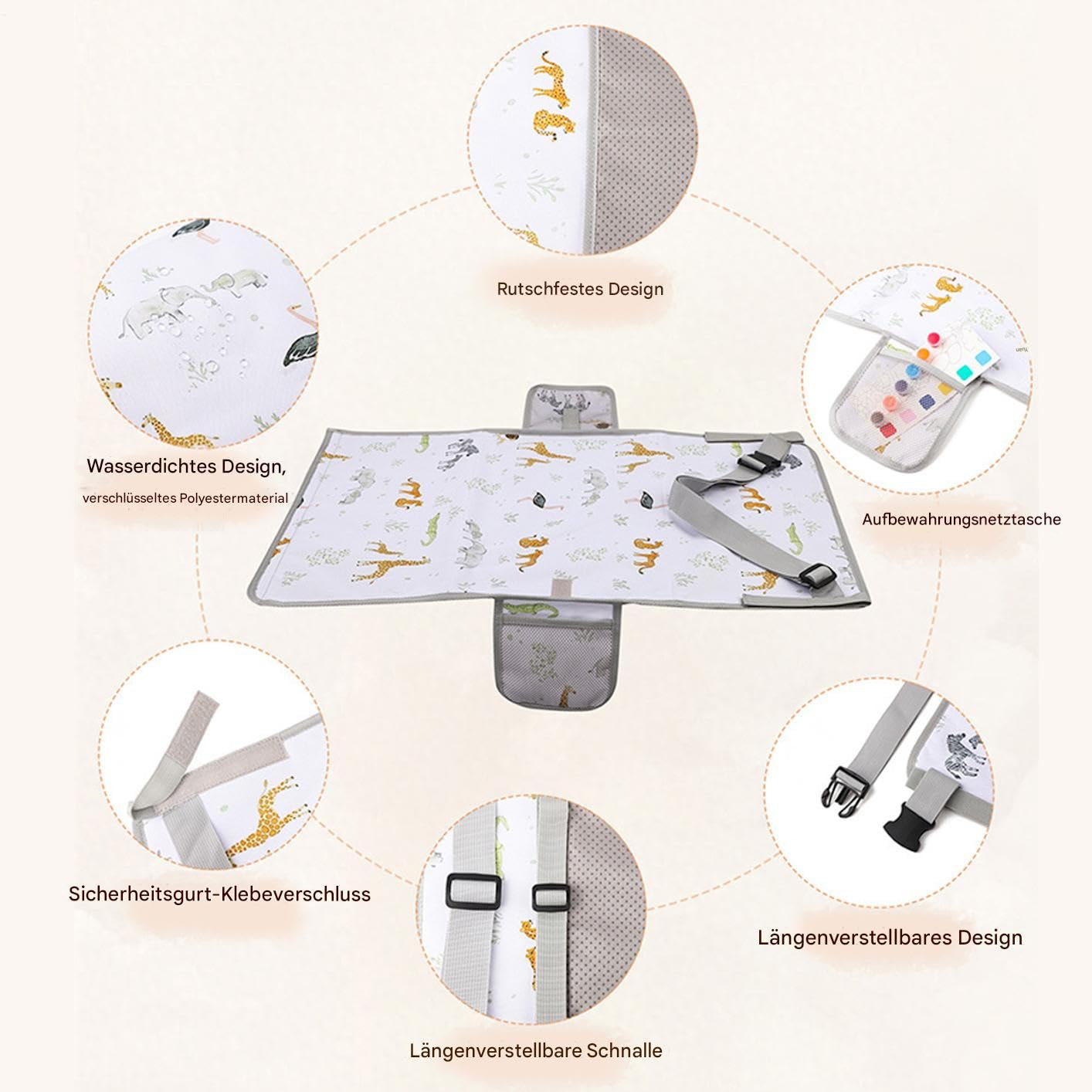 Rutschfestes Design

Wasserdichtes Design,
verschlüsseltes Polyestermaterial

Aufbewahrungsnetztasche

Sicherheitsgurt-Klebeverschluss

Längenverstellbares Design

Längenverstellbare Schnalle