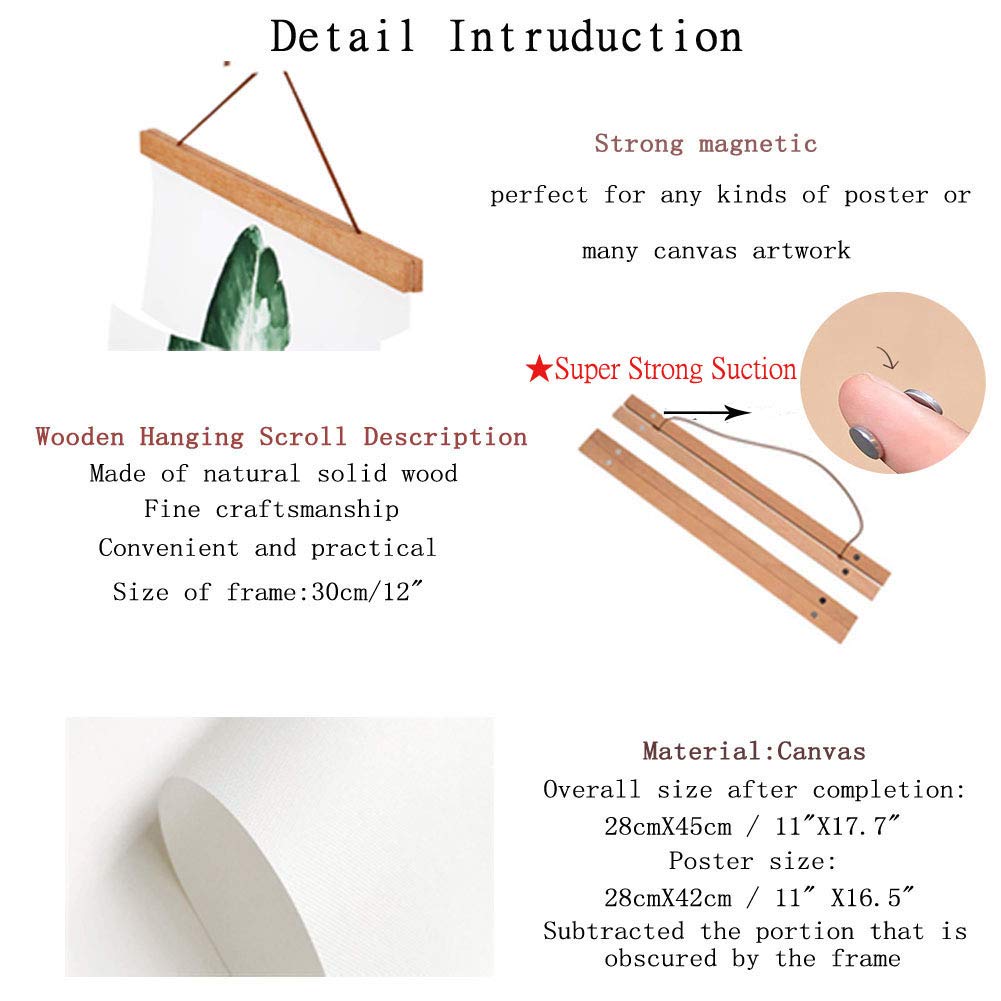 Detail Intruduction

Strong magnetic

perfect for any kinds of poster or many canvas artwork

★Super Strong Suction

Wooden Hanging Scroll Description

Made of natural solid wood

Fine craftsmanship

Convenient and practical

Size of frame:30cm/12″

Material:Canvas

Overall size after completion:

28cmX45cm / 11″X17.7″

Poster size:

28cmX42cm / 11″ X16.5″

Subtracted the portion that is obscured by the frame