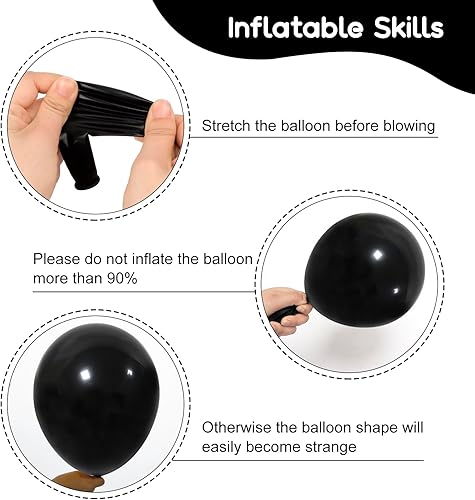 Inflatable Skills

Stretch the balloon before blowing

Please do not inflate the balloon more than 90%

Otherwise the balloon shape will easily become strange