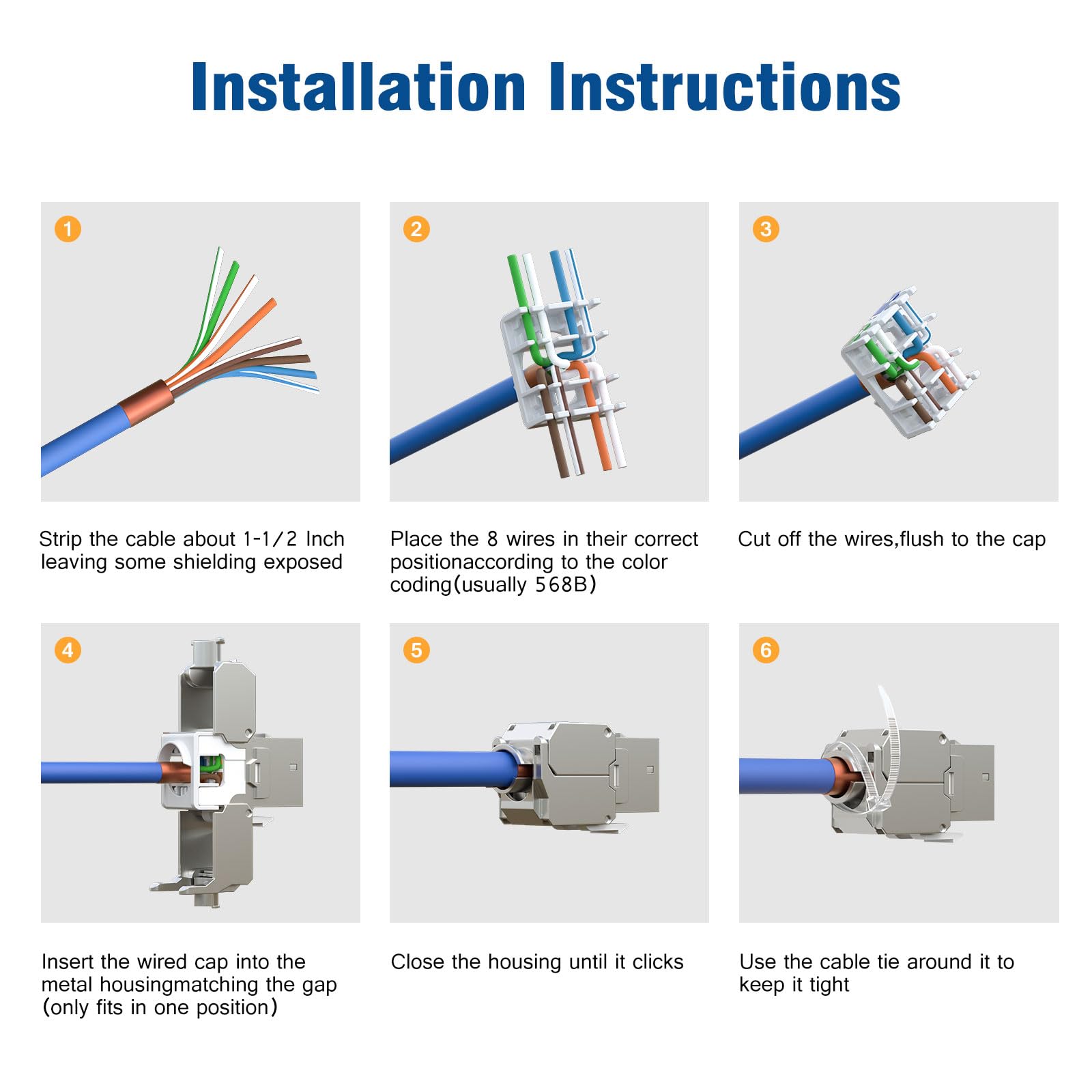 Installation Instructions

1

Strip the cable about 1-1/2 Inch leaving some shielding exposed

2

Place the 8 wires in their correct positionaccording to the color coding(usually 568B)

3

Cut off the wires,flush to the cap

4

Insert the wired cap into the metal housingmatching the gap (only fits in one position)

5

Close the housing until it clicks

6

Use the cable tie around it to keep it tight