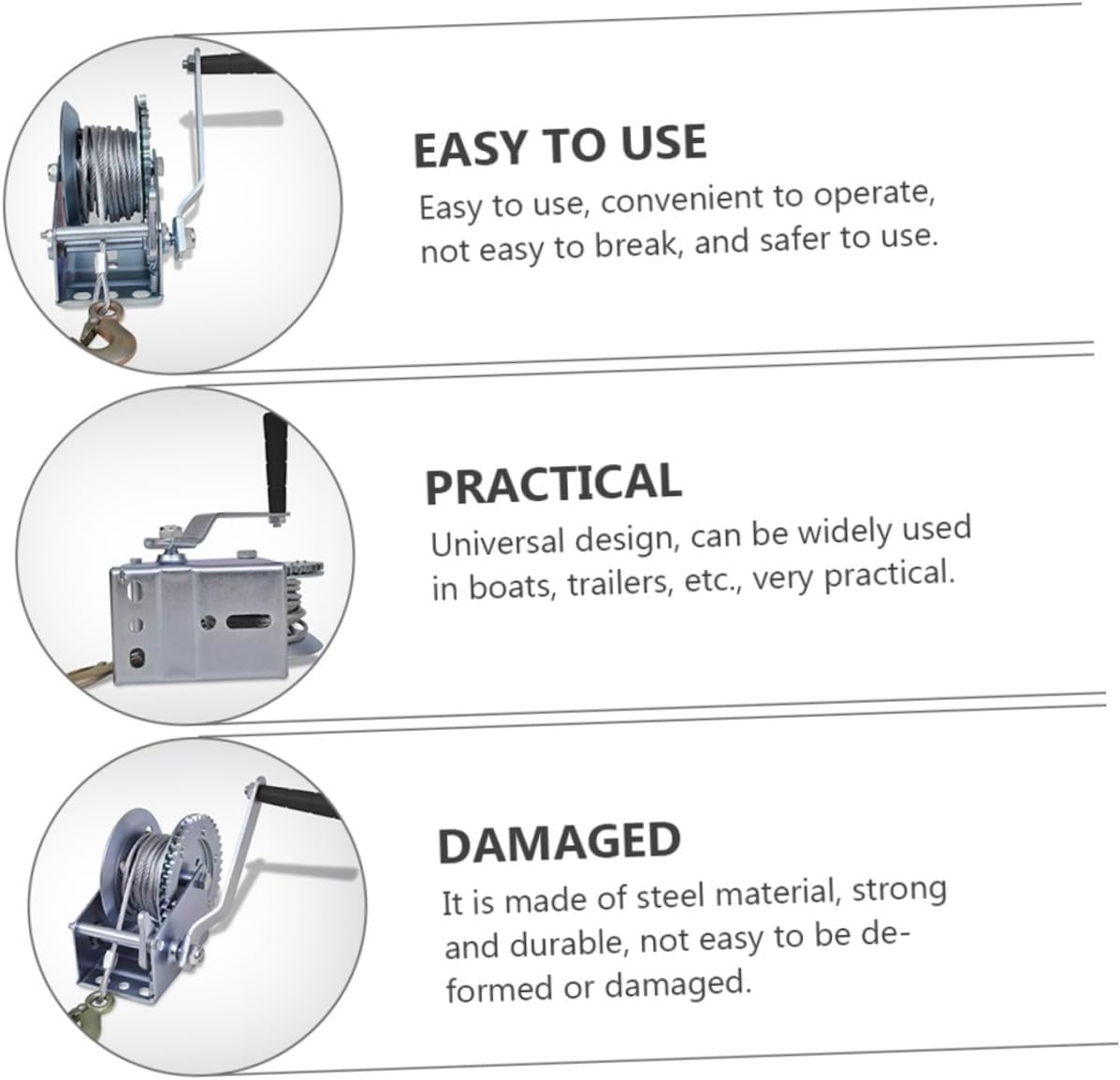 EASY TO USE

Easy to use, convenient to operate, not easy to break, and safer to use.

PRACTICAL

Universal design, can be widely used in boats, trailers, etc., very practical.

DAMAGED

It is made of steel material, strong and durable, not easy to be deformed or damaged.