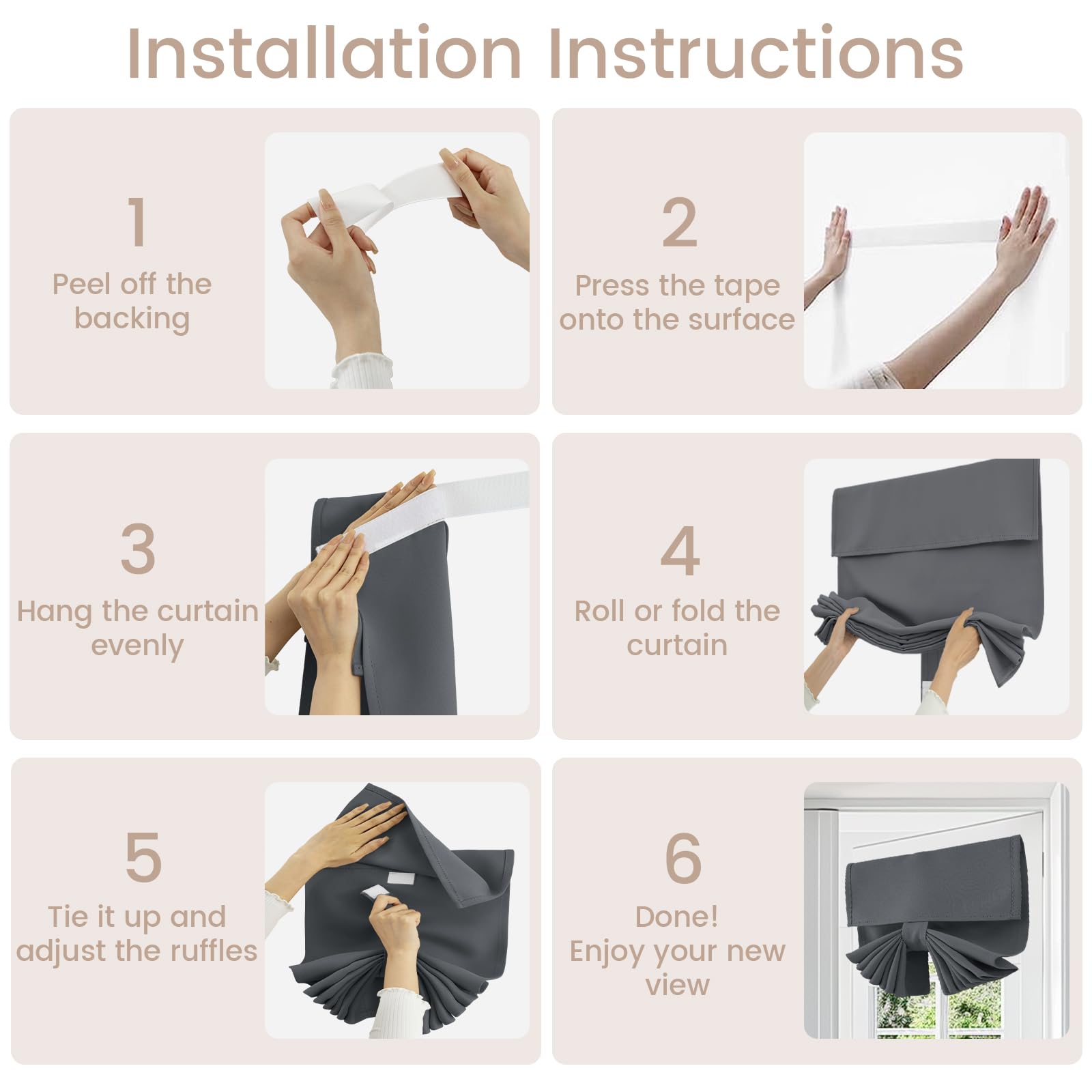 Installation Instructions

1
Peel off the backing

2
Press the tape onto the surface

3
Hang the curtain evenly

4
Roll or fold the curtain

5
Tie it up and adjust the ruffles

6
Done!
Enjoy your new view