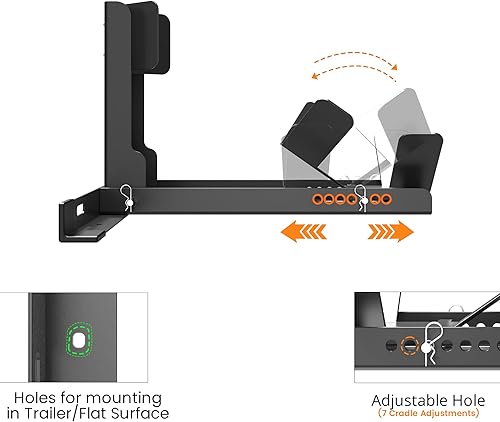 Holes for mounting in Trailer/Flat Surface

Adjustable Hole
(7 Cradle Adjustments)